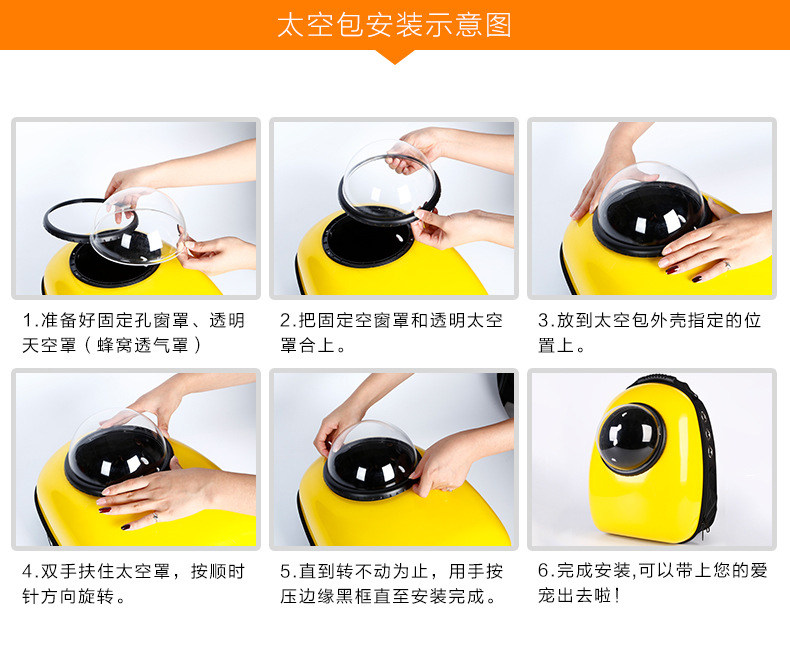 太空包安装示意图

1.准备好固定孔窗罩、透明天空罩（蜂窝透气罩）

2.把固定空窗罩和透明太空罩合上。

3.放到太空包外壳指定的位置上。

4.双手扶住太空罩，按顺时针方向旋转。

5.直到转不动为止，用手按压边缘黑框直至安装完成。

6.完成安装,可以带上您的爱宠出去啦！