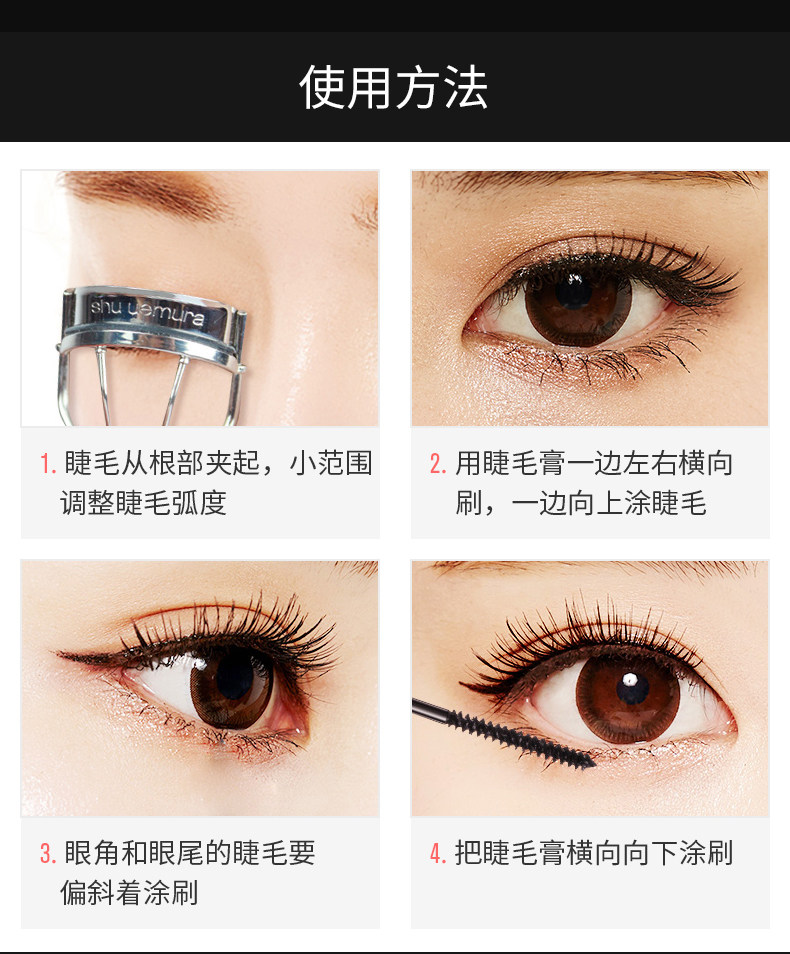 使用方法

shu uemura

1. 睫毛从根部夹起，小范围调整睫毛弧度

2. 用睫毛膏一边左右横向刷，一边向上涂睫毛

3. 眼角和眼尾的睫毛要偏斜着涂刷

4. 把睫毛膏横向向下涂刷