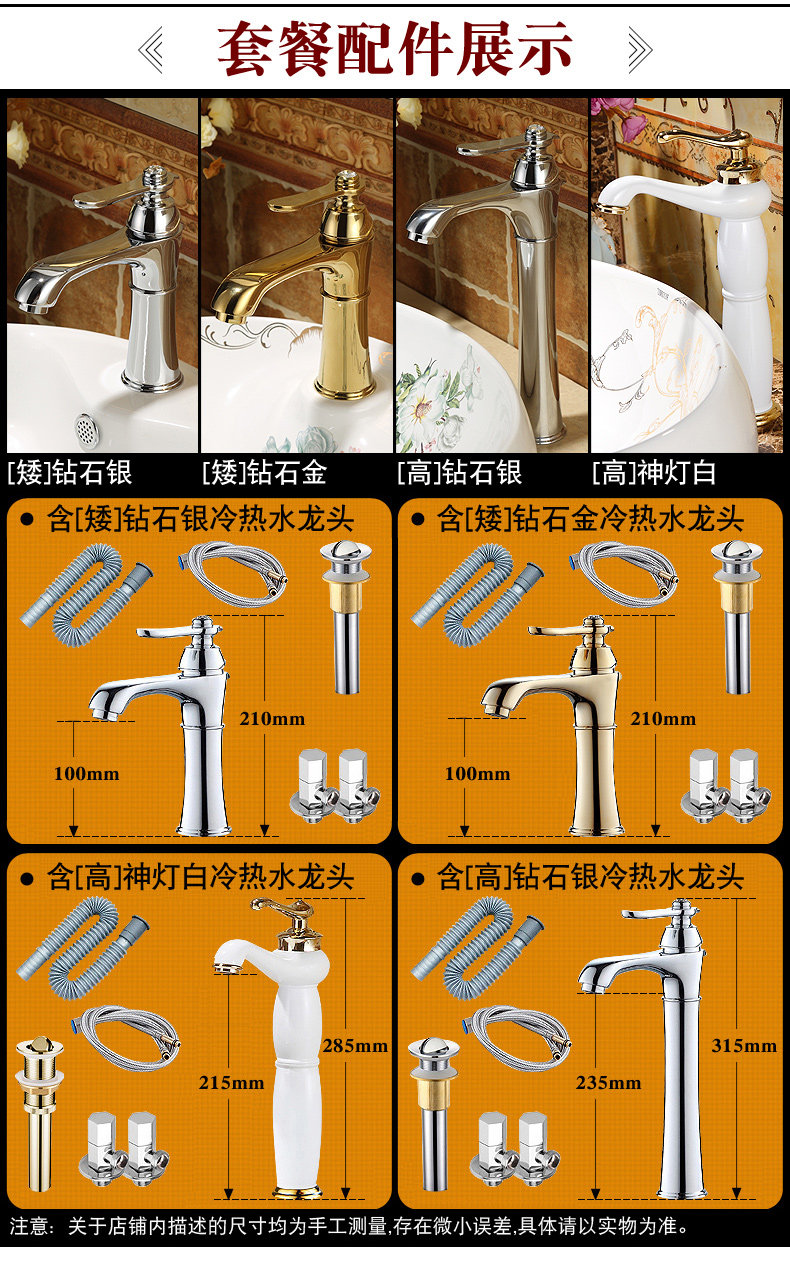 套餐配件展示

[矮]钻石银

[矮]钻石金

[高]钻石银

[高]神灯白

● 含[矮]钻石银冷热水龙头

210mm

100mm

● 含[矮]钻石金冷热水龙头

210mm

100mm

● 含[高]神灯白冷热水龙头

285mm

215mm

● 含[高]钻石银冷热水龙头

315mm

235mm

注意：关于店铺内描述的尺寸均为手工测量,存在微小误差,具体请以实物为准。