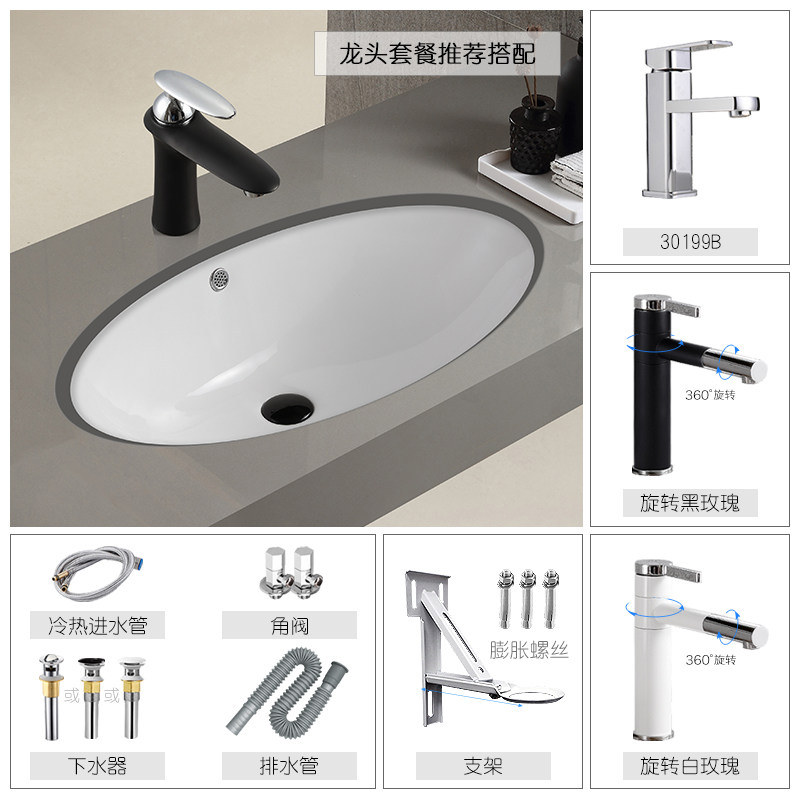 龙头套餐推荐搭配

30199B

360°旋转

旋转黑玫瑰

冷热进水管

角阀

或 或

下水器

排水管

膨胀螺丝

支架

360°旋转

旋转白玫瑰