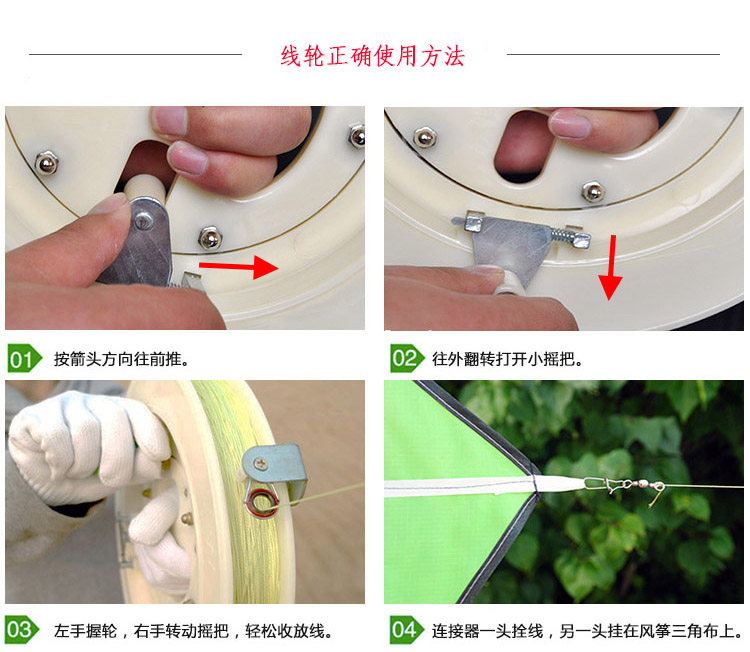 线轮正确使用方法

01 按箭头方向往前推。

02 往外翻转打开小摇把。

03 左手握轮，右手转动摇把，轻松收放线。

04 连接器一头拴线，另一头挂在风筝三角布上。