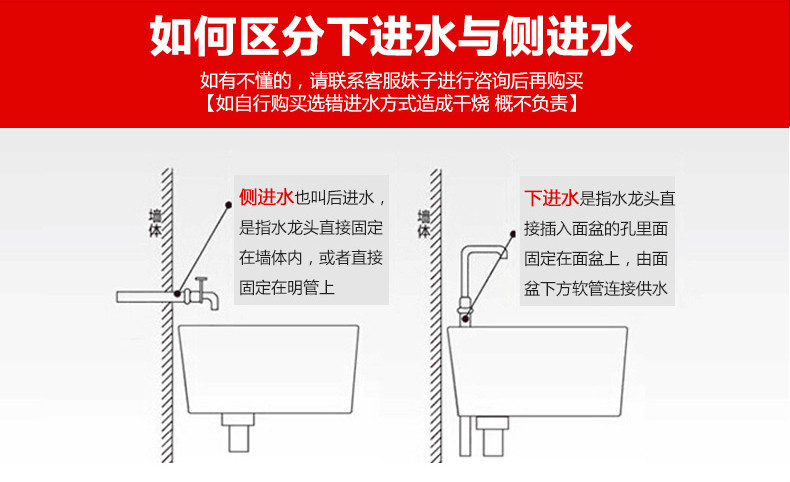 如何区分下进水与侧进水

如有不懂的，请联系客服妹子进行咨询后再购买
【如自行购买选错进水方式造成干烧 概不负责】

墙体

侧进水也叫后进水，是指水龙头直接固定在墙体内，或者直接固定在明管上

墙体

下进水是指水龙头直接插入面盆的孔里面固定在面盆上，由面盆下方软管连接供水