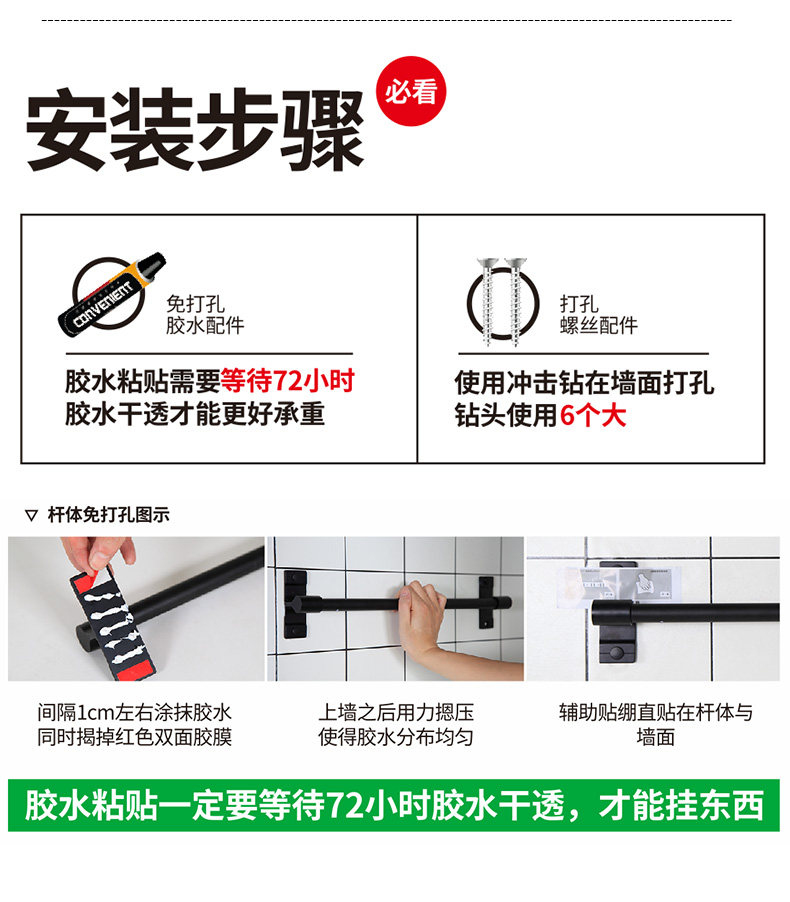 安装步骤

必看

CONVENIENT

免打孔
胶水配件

胶水粘贴需要等待72小时
胶水干透才能更好承重

打孔
螺丝配件

使用冲击钻在墙面打孔
钻头使用6个大

▽ 杆体免打孔图示

间隔1cm左右涂抹胶水
同时揭掉红色双面胶膜

上墙之后用力摁压
使得胶水分布均匀

辅助贴绷直贴在杆体与墙面

胶水粘贴一定要等待72小时胶水干透，才能挂东西