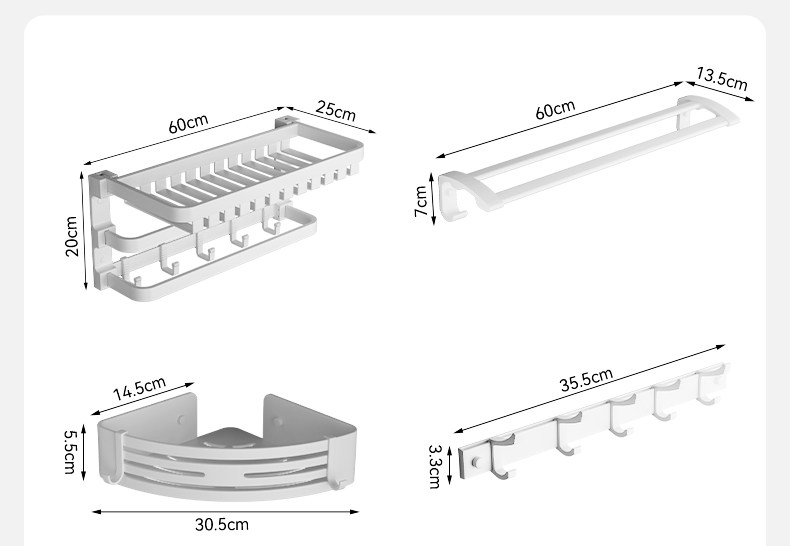 60cm
25cm
20cm
60cm
13.5cm
7cm
14.5cm
5.5cm
30.5cm
35.5cm
3.3cm