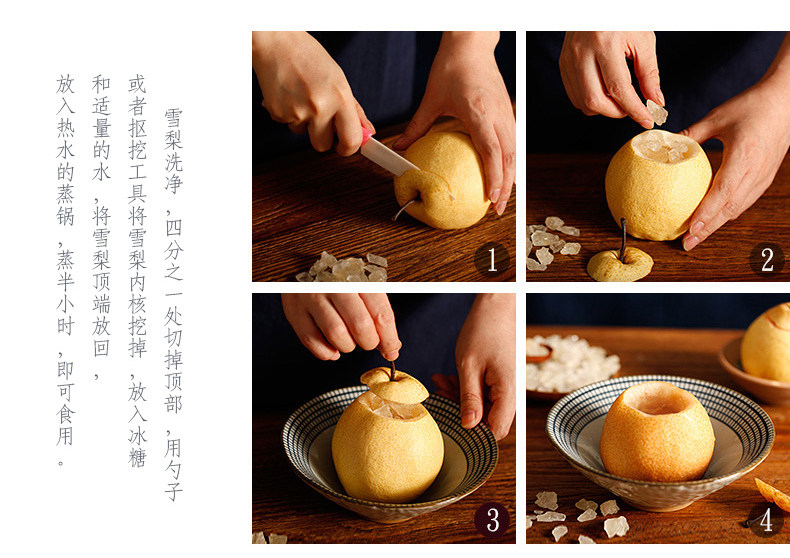 雪梨洗净，四分之一处切掉顶部，用勺子或者抠挖工具将雪梨内核挖掉，放入冰糖和适量的水，将雪梨顶端放回，放入热水的蒸锅，蒸半小时，即可食用。

1

2

3

4