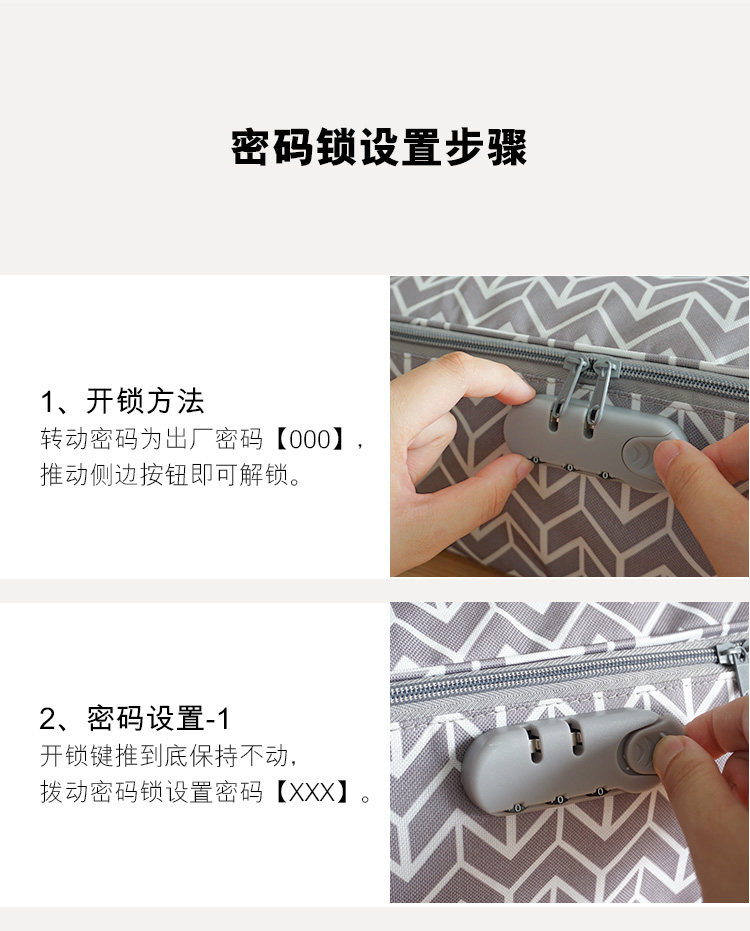 密码锁设置步骤

1、开锁方法
转动密码为出厂密码【000】，推动侧边按钮即可解锁。

2、密码设置-1
开锁键推到底保持不动，拨动密码锁设置密码【XXX】。