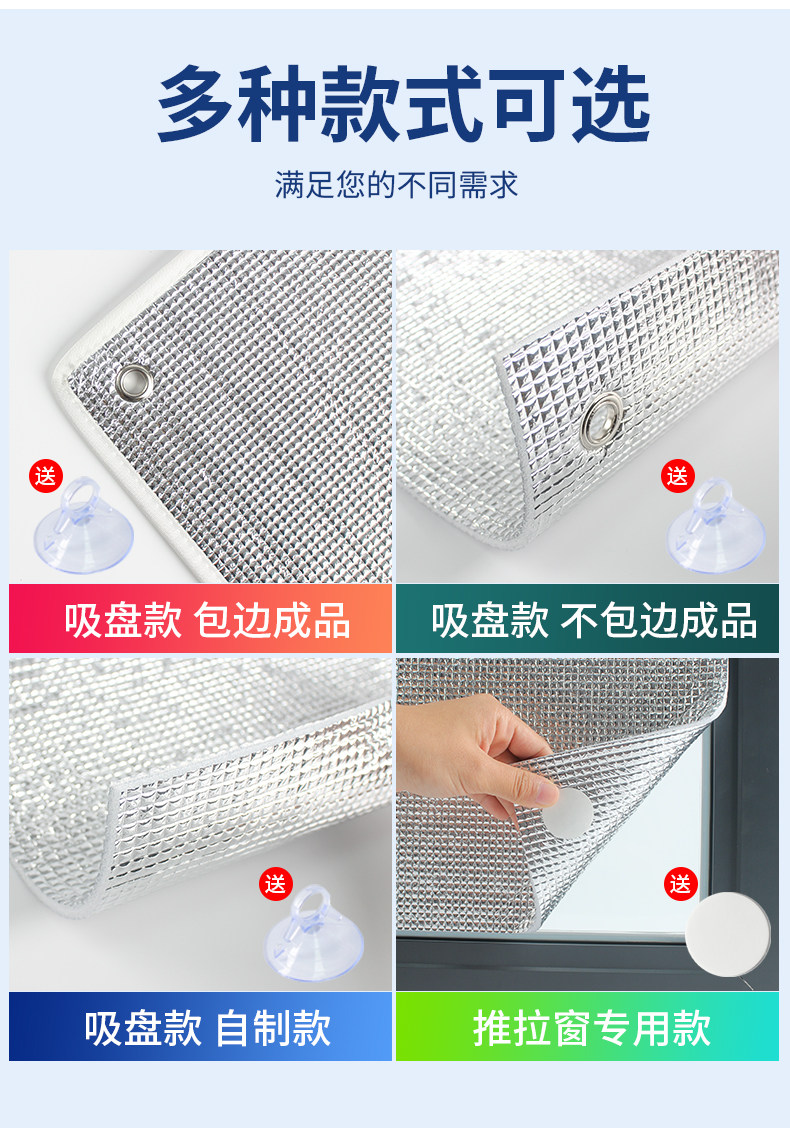 多种款式可选

满足您的不同需求

送

吸盘款 包边成品

送

吸盘款 不包边成品

送

吸盘款 自制款

送

推拉窗专用款