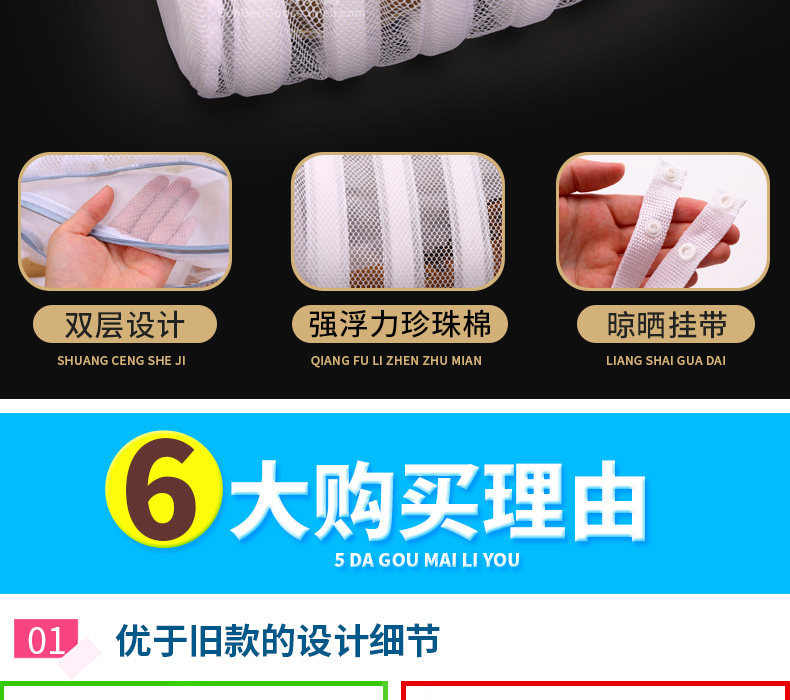 双层设计
SHUANG CENG SHE JI

强浮力珍珠棉
QIANG FU LI ZHEN ZHU MIAN

晾晒挂带
LIANG SHAI GUA DAI

6 大购买理由
5 DA GOU MAI LI YOU

01 优于旧款的设计细节