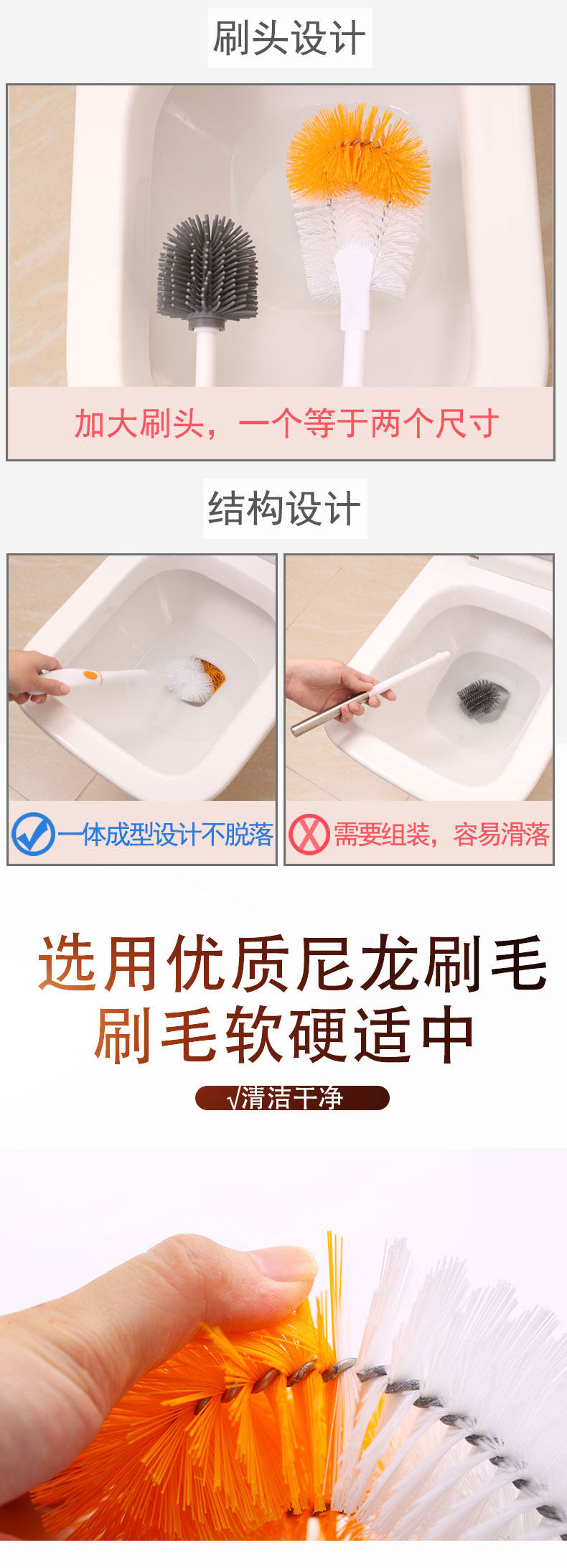 刷头设计

加大刷头，一个等于两个尺寸

结构设计

一体成型设计不脱落

需要组装，容易滑落

选用优质尼龙刷毛
刷毛软硬适中

√清洁干净