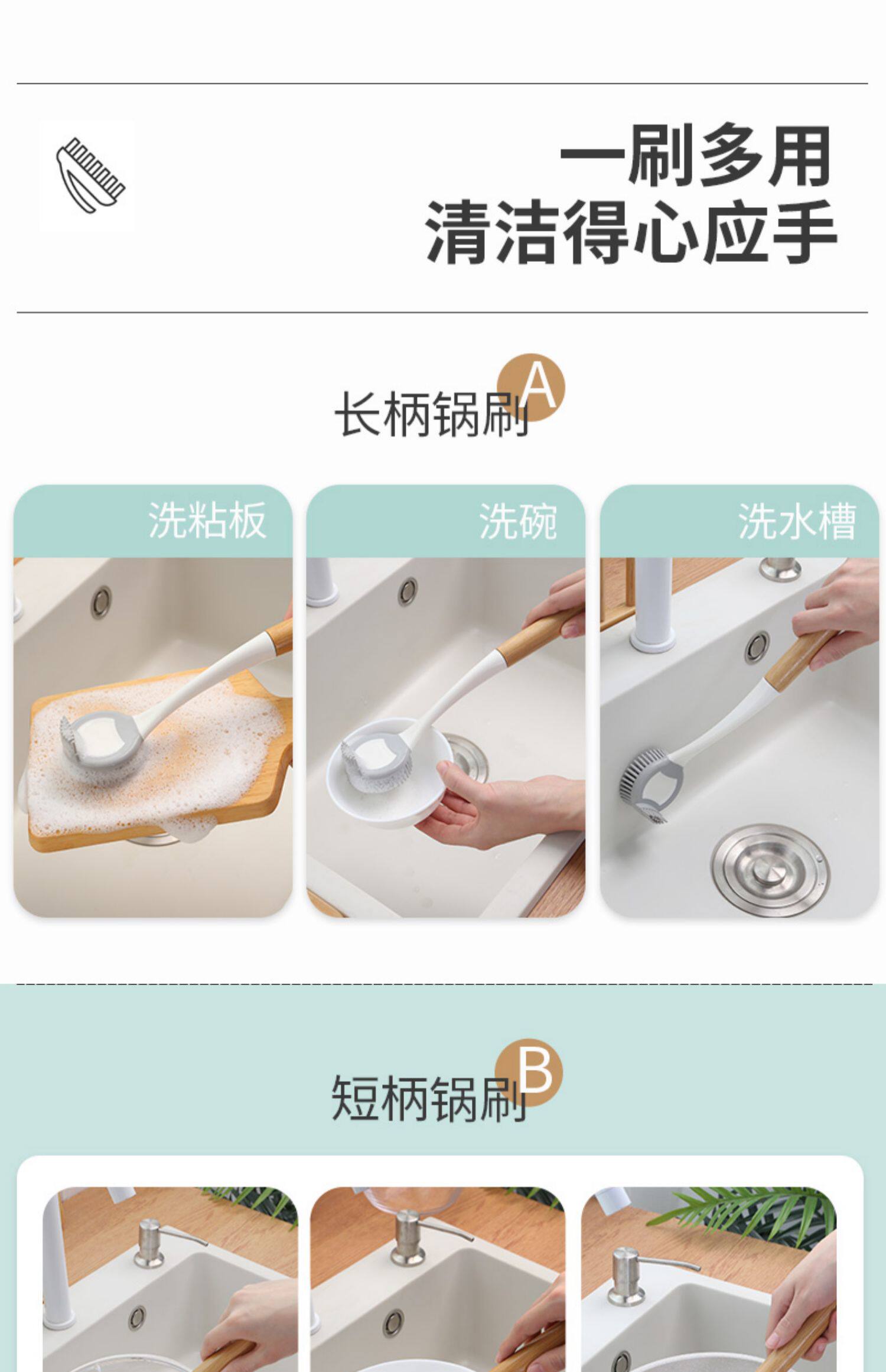 一刷多用
清洁得心应手

长柄锅刷 A

洗粘板

洗碗

洗水槽

短柄锅刷 B