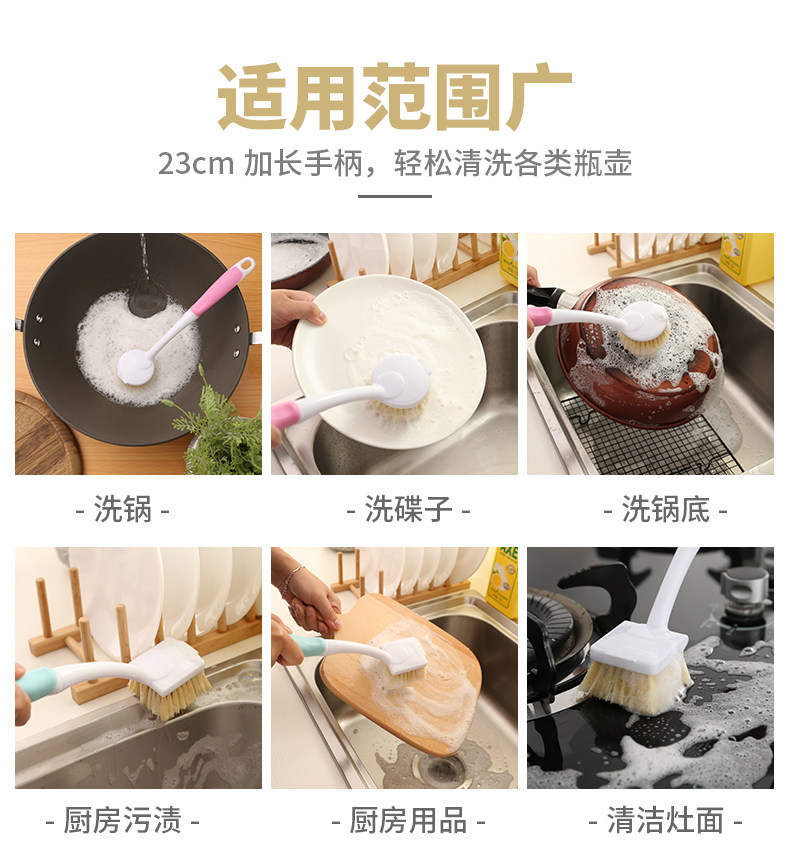 适用范围广

23cm 加长手柄，轻松清洗各类瓶壶

- 洗锅 -

- 洗碟子 -

- 洗锅底 -

- 厨房污渍 -

- 厨房用品 -

- 清洁灶面 -