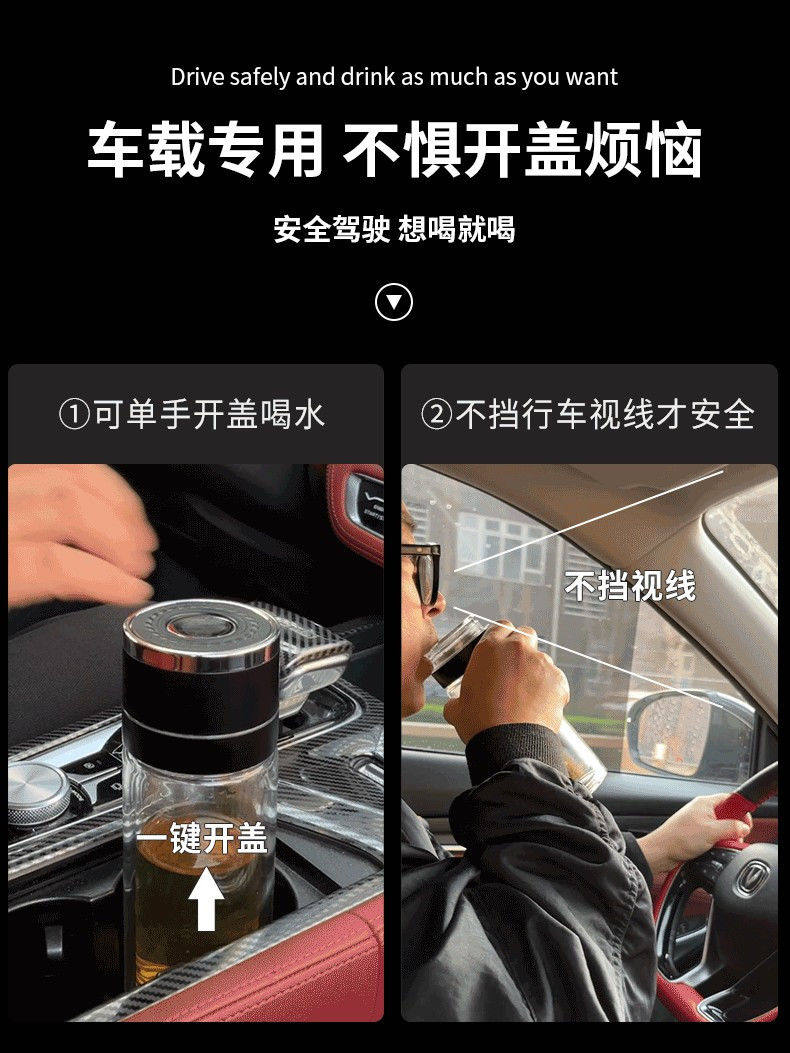 Drive safely and drink as much as you want

车载专用 不惧开盖烦恼

安全驾驶 想喝就喝

①可单手开盖喝水

一键开盖

②不挡行车视线才安全

不挡视线