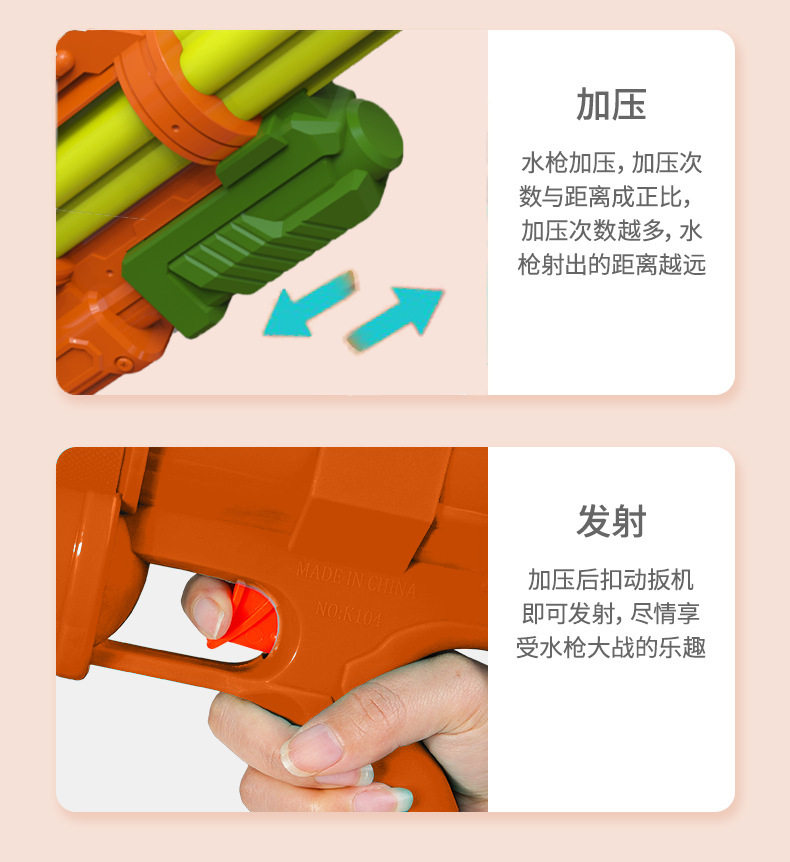 加压

水枪加压，加压次数与距离成正比，加压次数越多，水枪射出的距离越远

MADE IN CHINA
NO.K104

发射

加压后扣动扳机即可发射，尽情享受水枪大战的乐趣