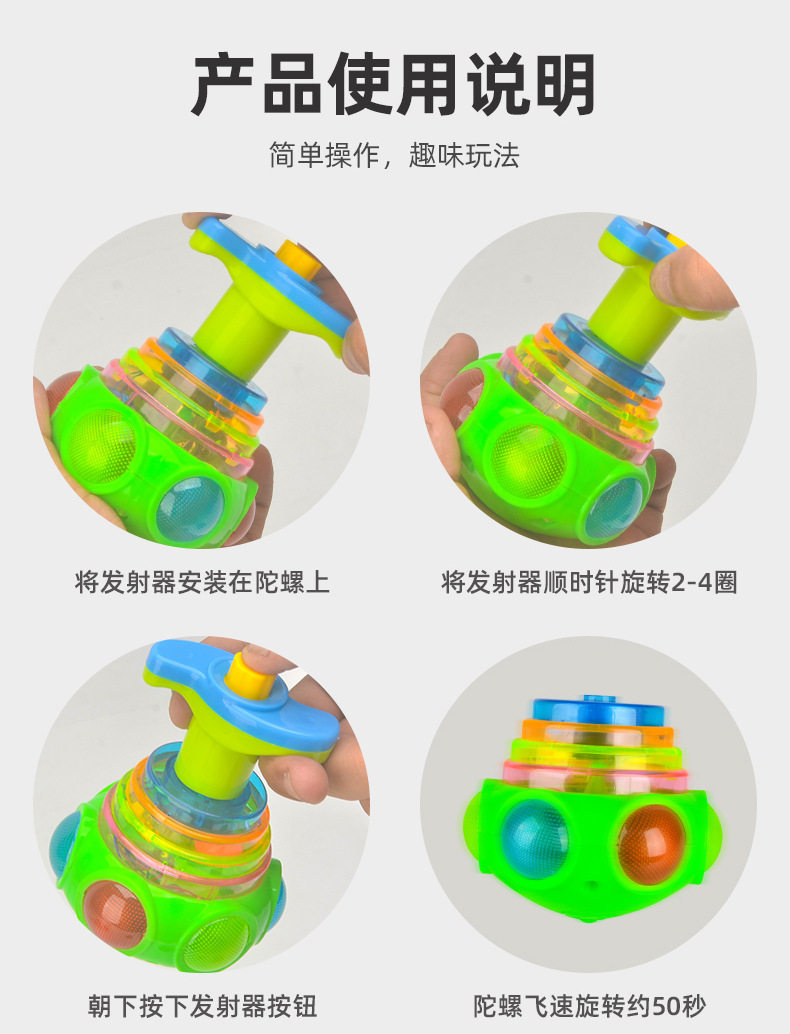 产品使用说明

简单操作，趣味玩法

将发射器安装在陀螺上

将发射器顺时针旋转2-4圈

朝下按下发射器按钮

陀螺飞速旋转约50秒