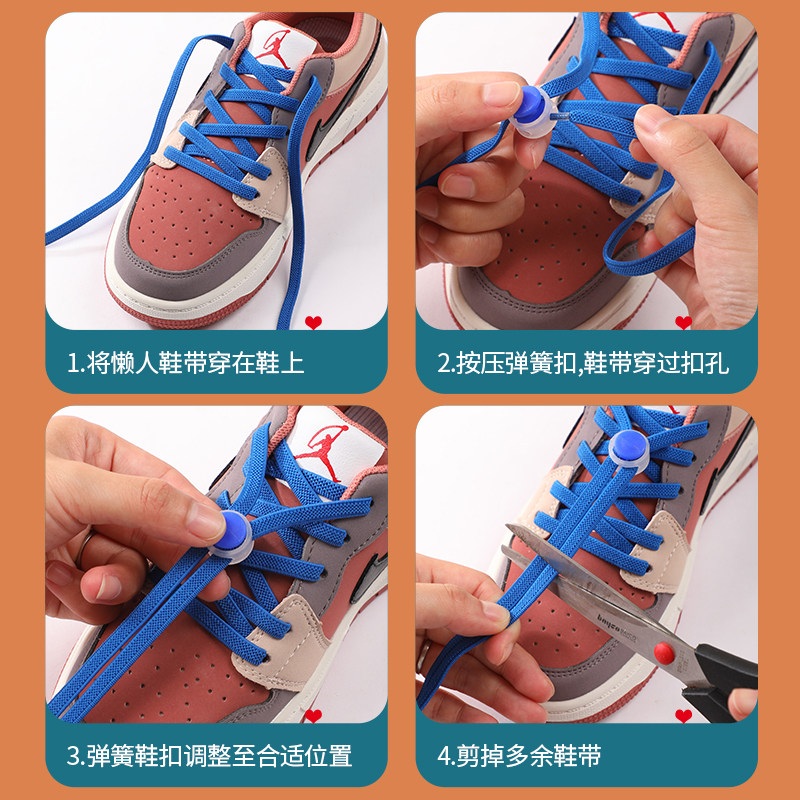 1.将懒人鞋带穿在鞋上

2.按压弹簧扣,鞋带穿过扣孔

3.弹簧鞋扣调整至合适位置

4.剪掉多余鞋带