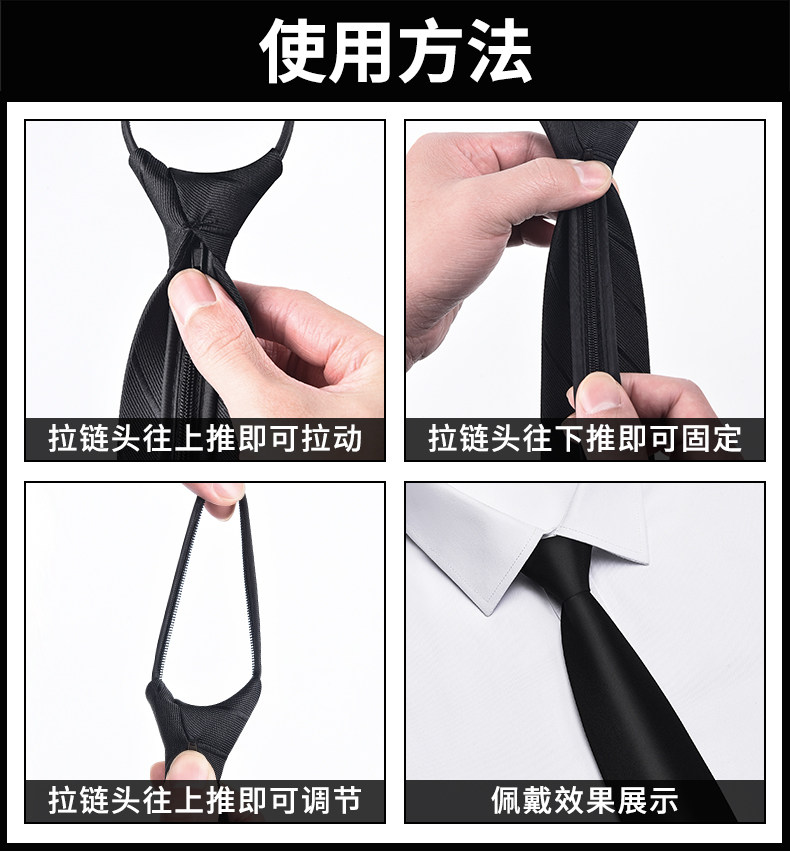 使用方法

拉链头往上推即可拉动

拉链头往下推即可固定

拉链头往上推即可调节

佩戴效果展示