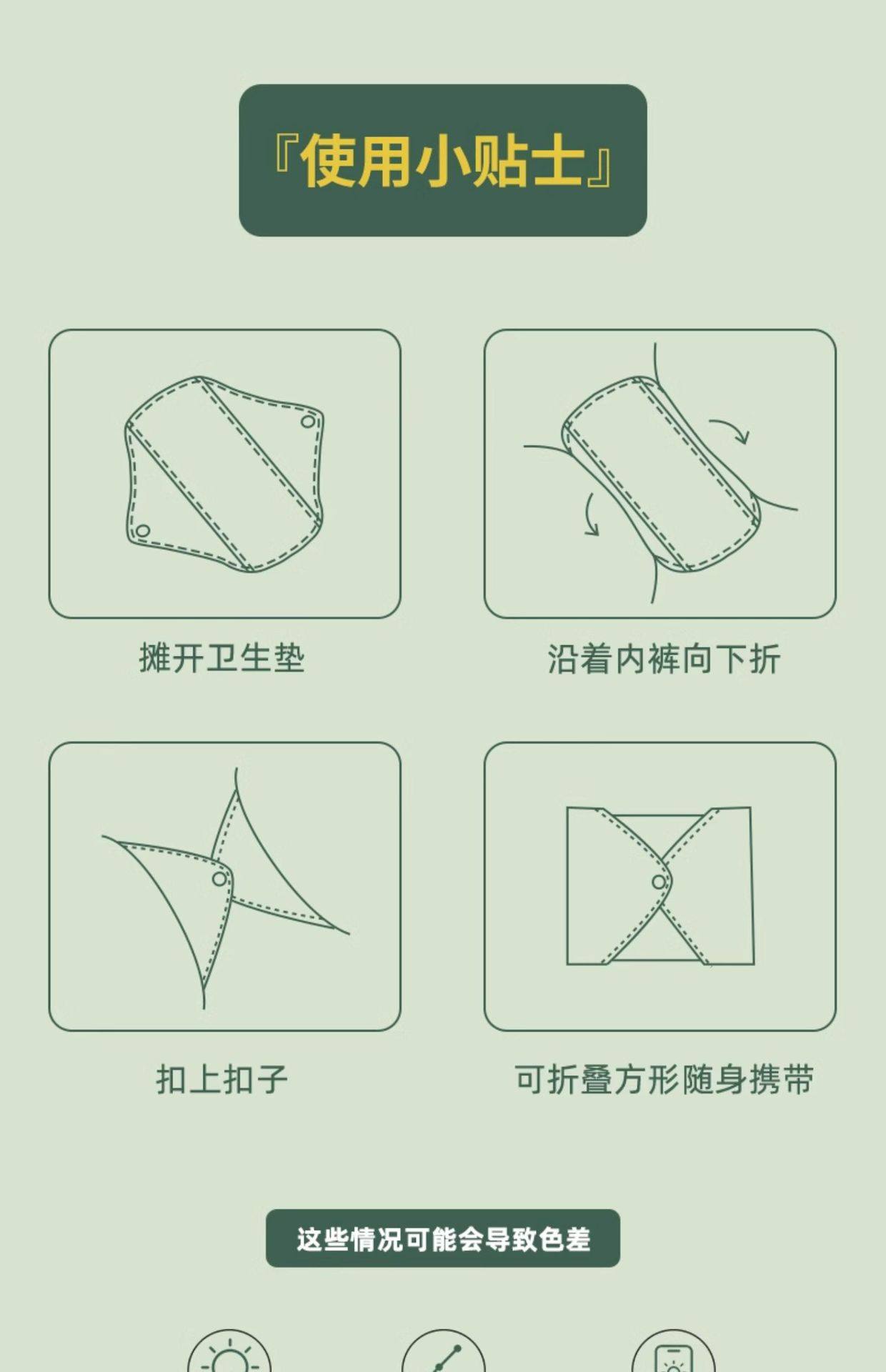 『使用小贴士』

摊开卫生垫

沿着内裤向下折

扣上扣子

可折叠方形随身携带

这些情况可能会导致色差