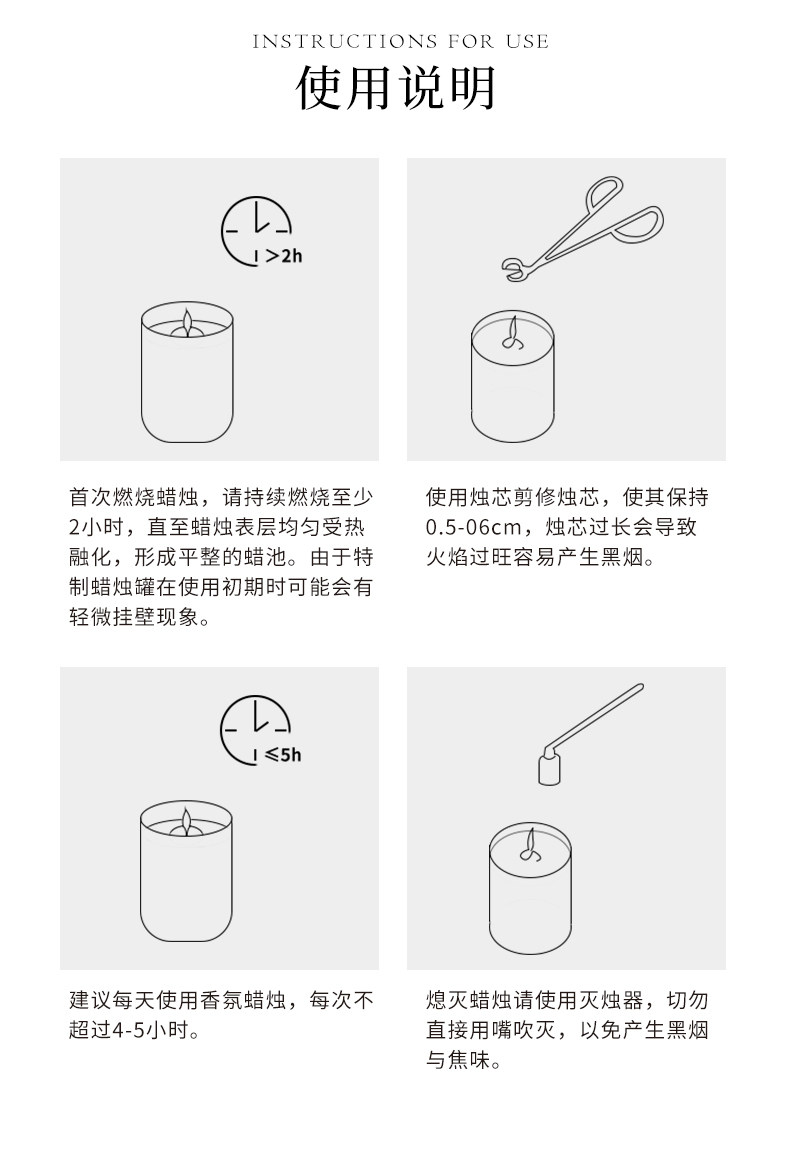 INSTRUCTIONS FOR USE

使用说明

>2h

首次燃烧蜡烛，请持续燃烧至少2小时，直至蜡烛表层均匀受热融化，形成平整的蜡池。由于特制蜡烛罐在使用初期时可能会有轻微挂壁现象。

使用烛芯剪修烛芯，使其保持0.5-06cm，烛芯过长会导致火焰过旺容易产生黑烟。

≤5h

建议每天使用香氛蜡烛，每次不超过4-5小时。

熄灭蜡烛请使用灭烛器，切勿直接用嘴吹灭，以免产生黑烟与焦味。