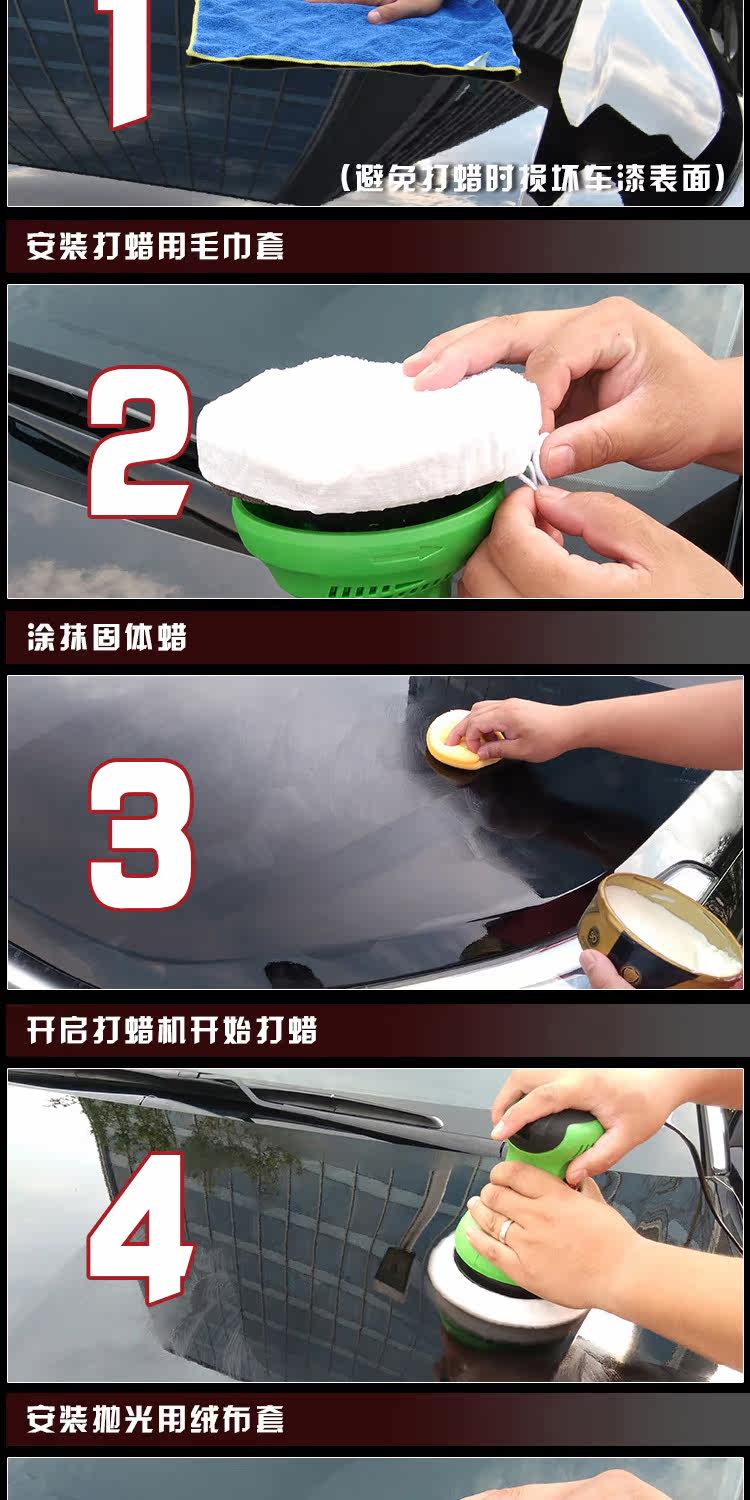 1

（避免打蜡时损坏车漆表面）

安装打蜡用毛巾套

2

涂抹固体蜡

3

开启打蜡机开始打蜡

4

安装抛光用绒布套