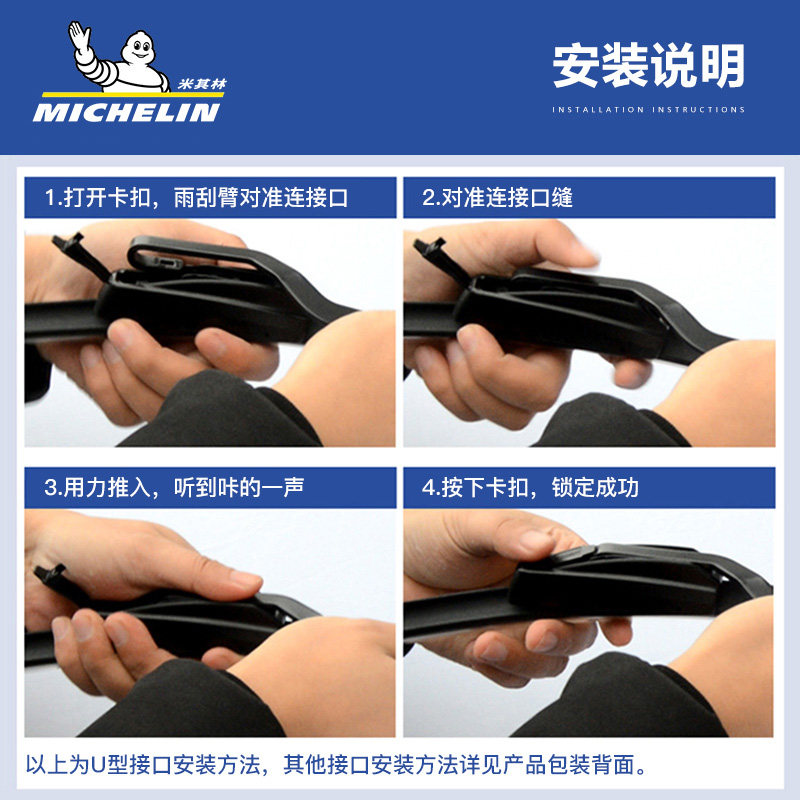 米其林
MICHELIN

安装说明
INSTALLATION INSTRUCTIONS

1.打开卡扣，雨刮臂对准连接口

2.对准连接口缝

3.用力推入，听到咔的一声

4.按下卡扣，锁定成功

以上为U型接口安装方法，其他接口安装方法详见产品包装背面。