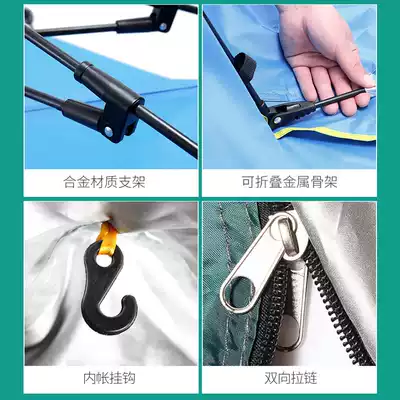 合金材质支架

可折叠金属骨架

内帐挂钩

双向拉链