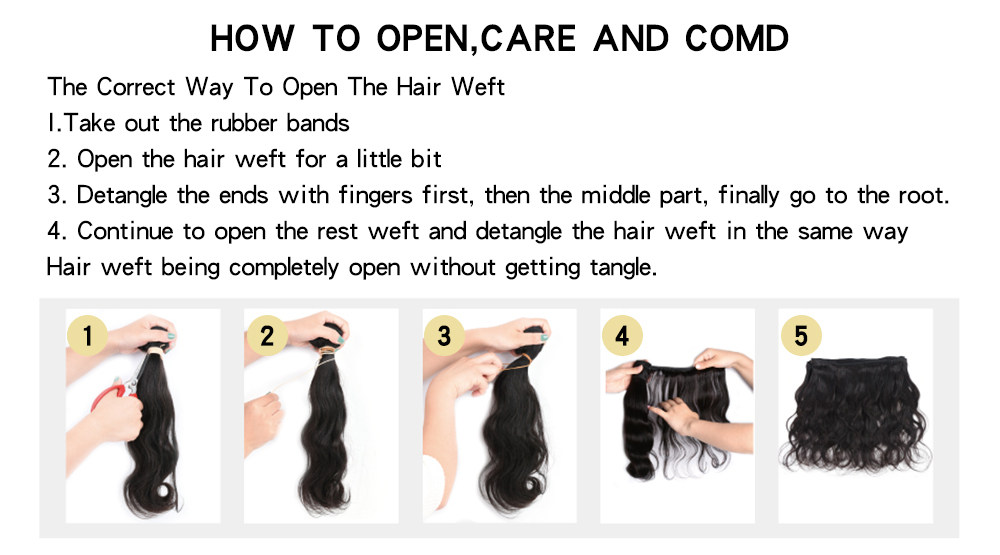 HOW TO OPEN,CARE AND COMD

The Correct Way To Open The Hair Weft
1.Take out the rubber bands
2. Open the hair weft for a little bit
3. Detangle the ends with fingers first, then the middle part, finally go to the root.
4. Continue to open the rest weft and detangle the hair weft in the same way
Hair weft being completely open without getting tangle.

1

2

3

4

5