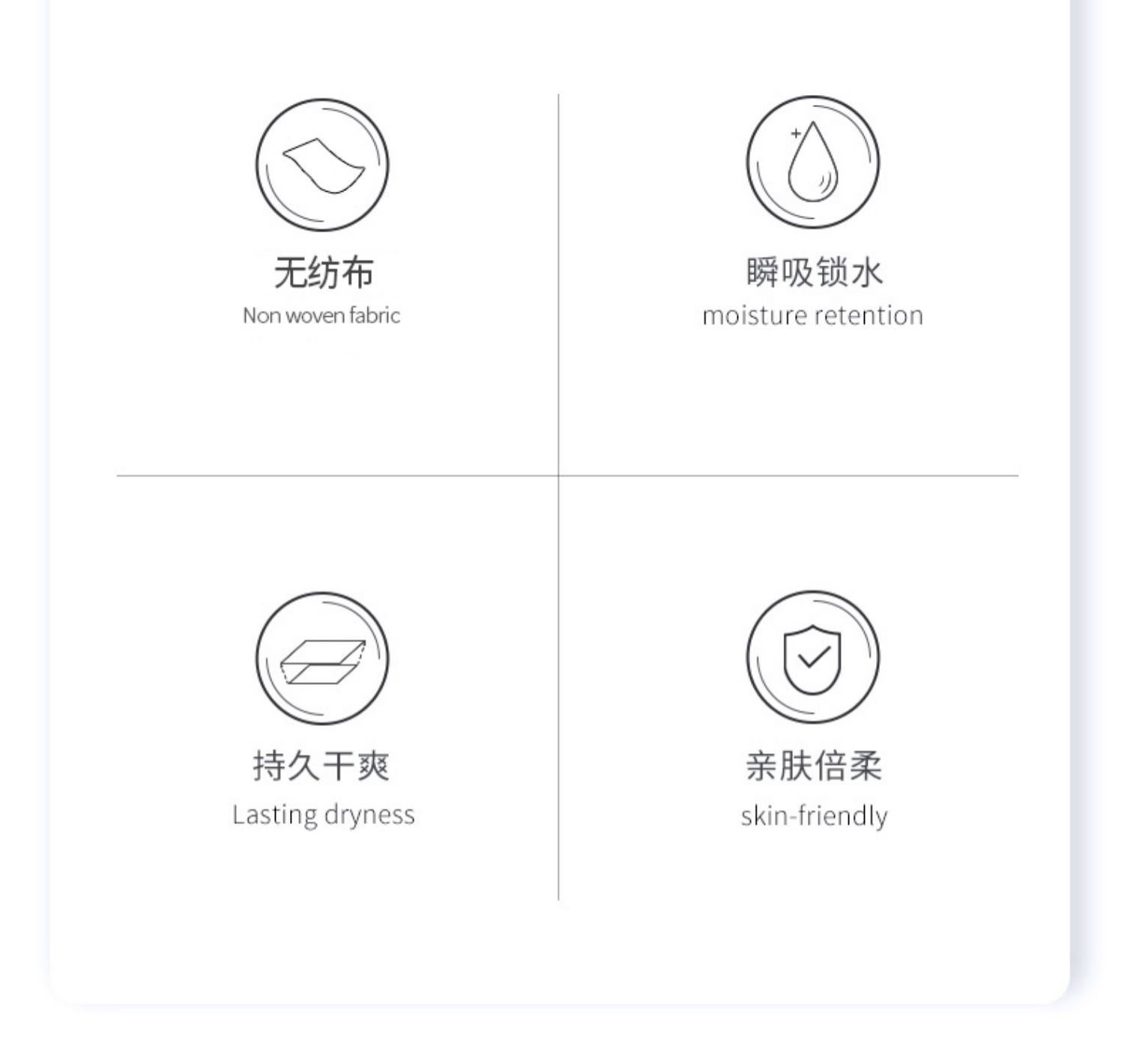 无纺布
Non woven fabric

瞬吸锁水
moisture retention

持久干爽
Lasting dryness

亲肤倍柔
skin-friendly