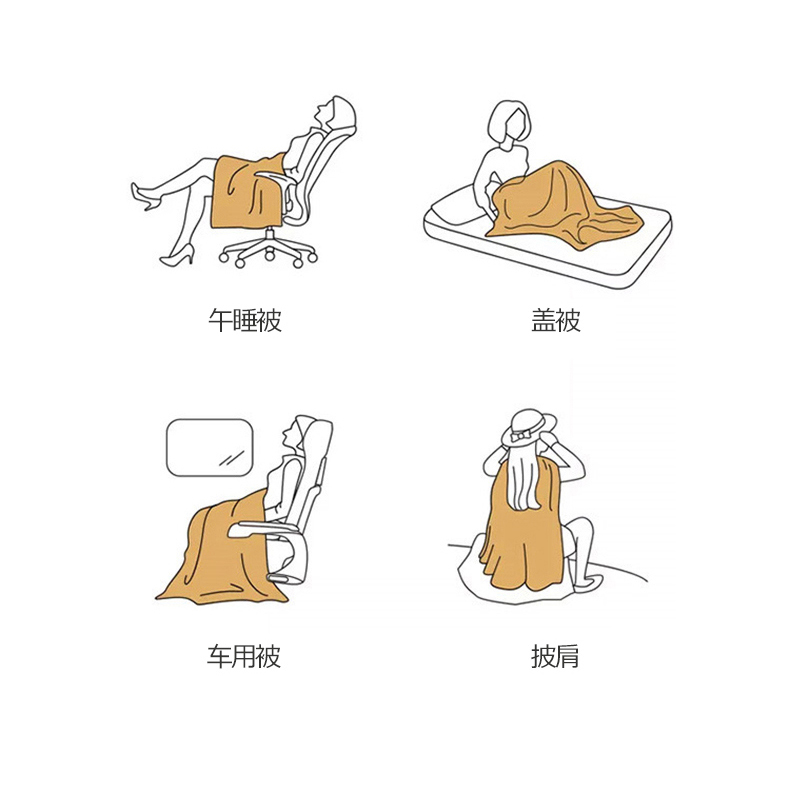 午睡被

盖被

车用被

披肩