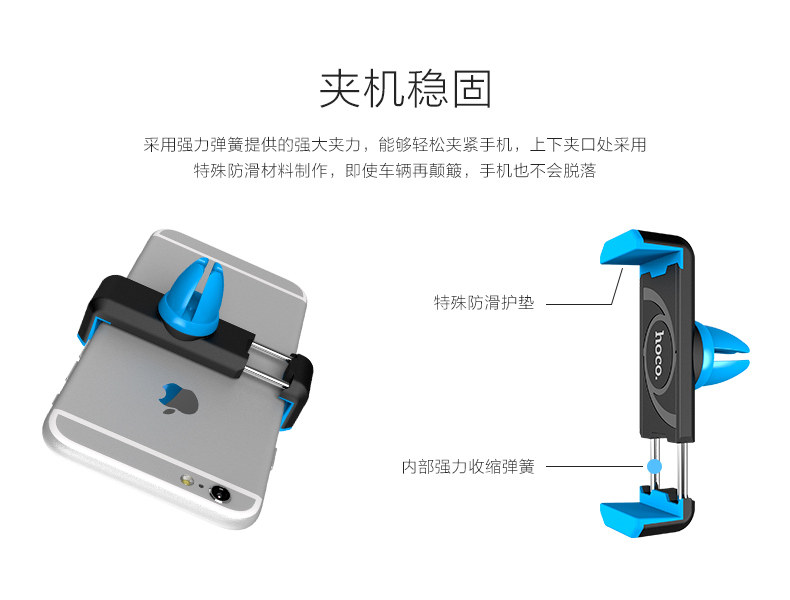 夹机稳固

采用强力弹簧提供的强大夹力，能够轻松夹紧手机，上下夹口处采用特殊防滑材料制作，即使车辆再颠簸，手机也不会脱落

特殊防滑护垫

hoco.

内部强力收缩弹簧