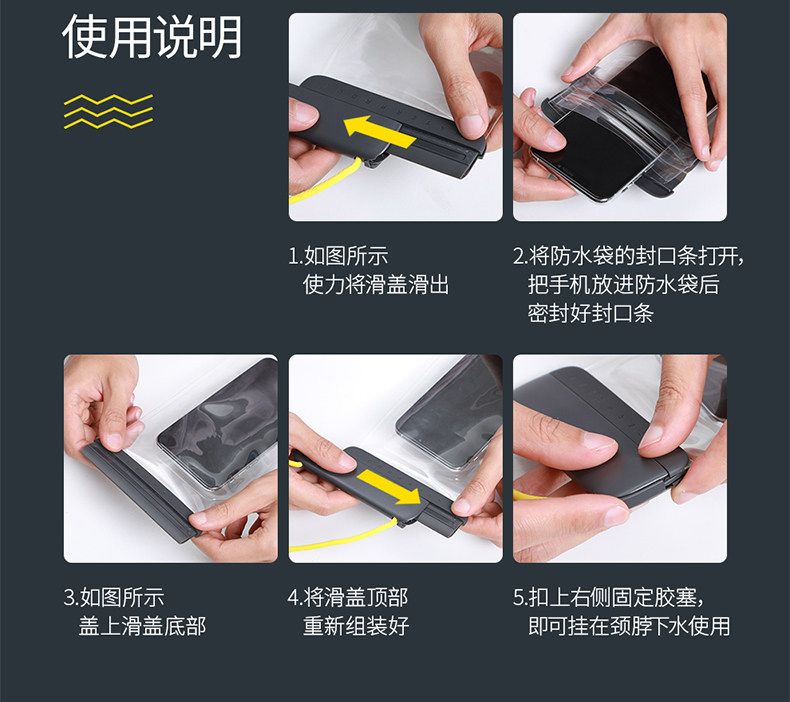 使用说明

1.如图所示
使力将滑盖滑出

2.将防水袋的封口条打开，
把手机放进防水袋后
密封好封口条

3.如图所示
盖上滑盖底部

4.将滑盖顶部
重新组装好

5.扣上右侧固定胶塞，
即可挂在颈脖下水使用