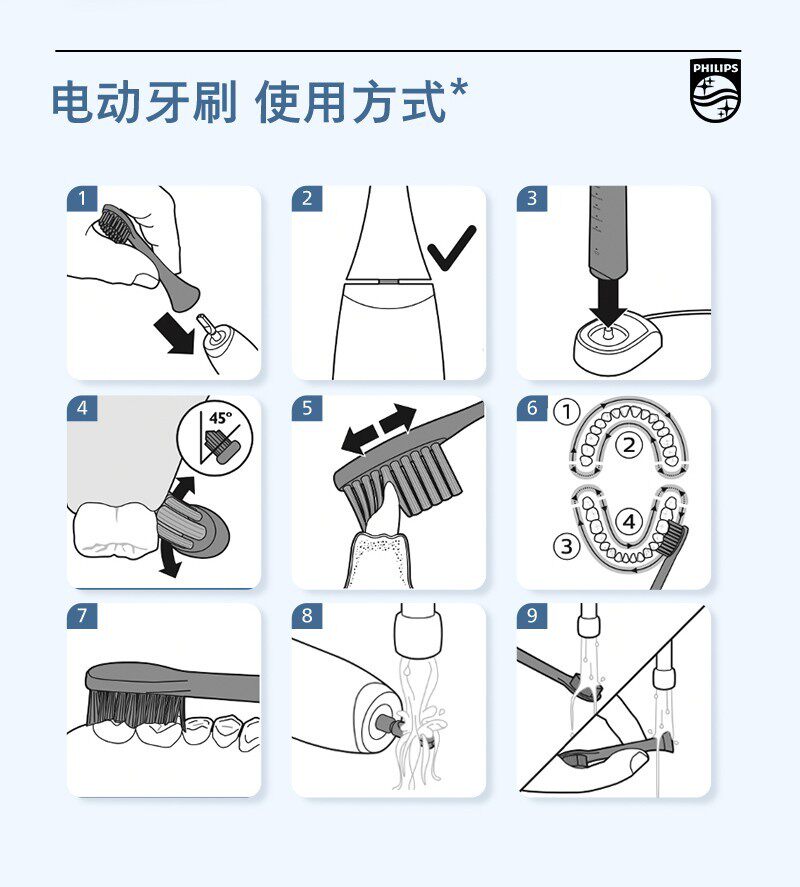 电动牙刷 使用方式*

PHILIPS

1

2

3

4

45°

5

6

①

②

③

④

7

8

9