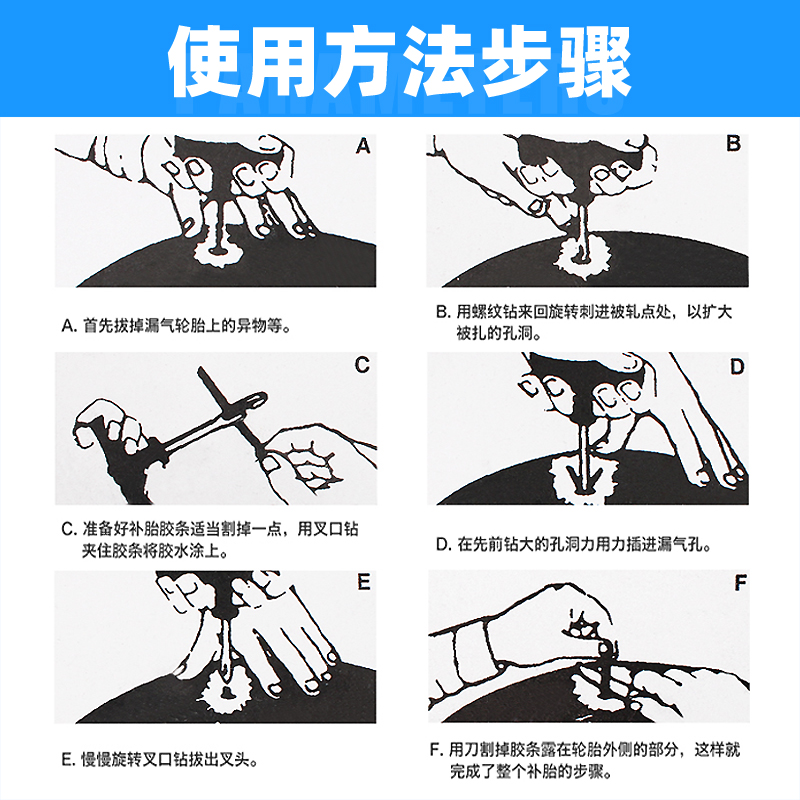 使用方法步骤

A

A. 首先拔掉漏气轮胎上的异物等。

B

B. 用螺纹钻来回旋转刺进被轧点处，以扩大被扎的孔洞。

C

C. 准备好补胎胶条适当割掉一点，用叉口钻夹住胶条将胶水涂上。

D

D. 在先前钻大的孔洞力用力插进漏气孔。

E

E. 慢慢旋转叉口钻拔出叉头。

F

F. 用刀割掉胶条露在轮胎外侧的部分，这样就完成了整个补胎的步骤。