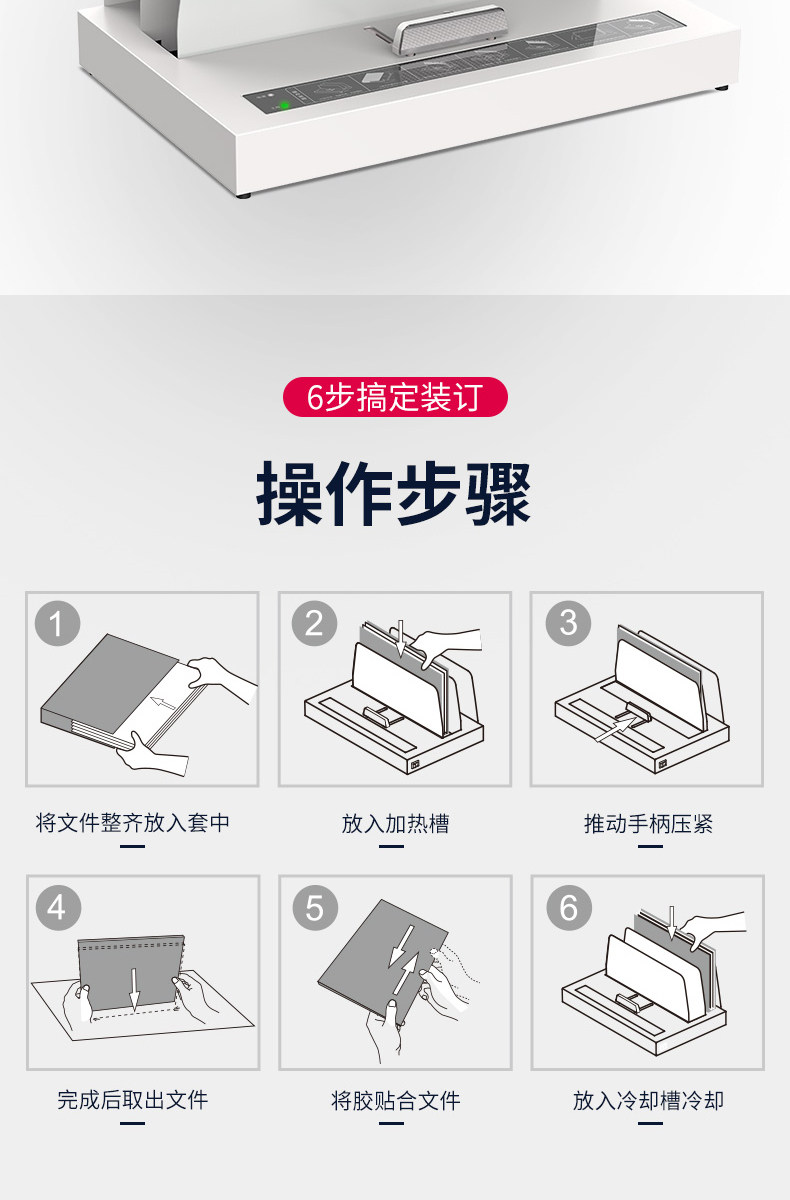 6步搞定装订

操作步骤

1

将文件整齐放入套中

2

放入加热槽

3

推动手柄压紧

4

完成后取出文件

5

将胶贴合文件

6

放入冷却槽冷却