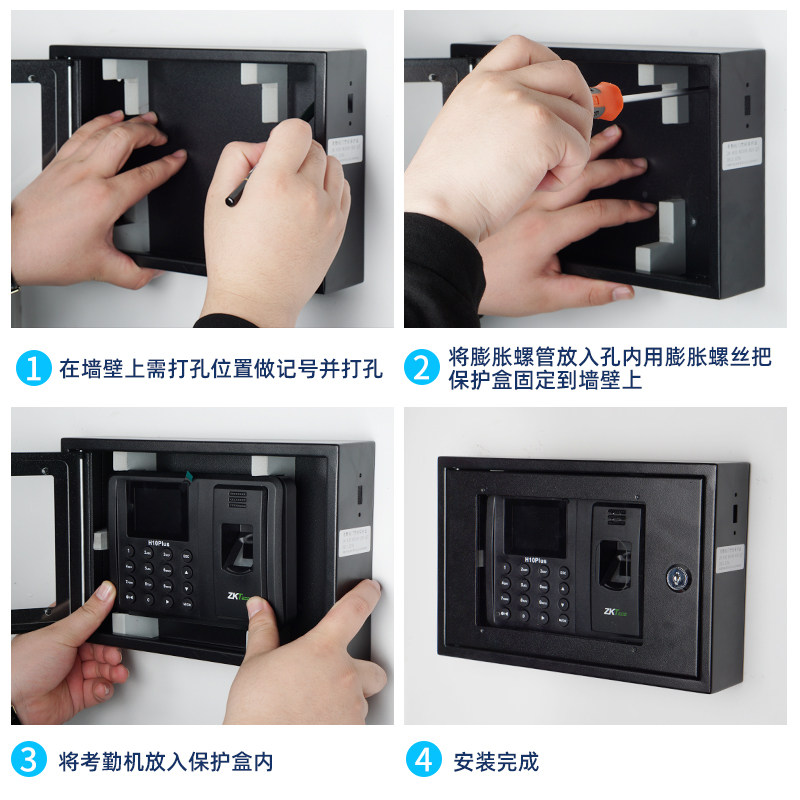 1 在墙壁上需打孔位置做记号并打孔

2 将膨胀螺管放入孔内用膨胀螺丝把保护盒固定到墙壁上

H10Plus

ZKTeco

3 将考勤机放入保护盒内

H10Plus

ZKTeco

4 安装完成