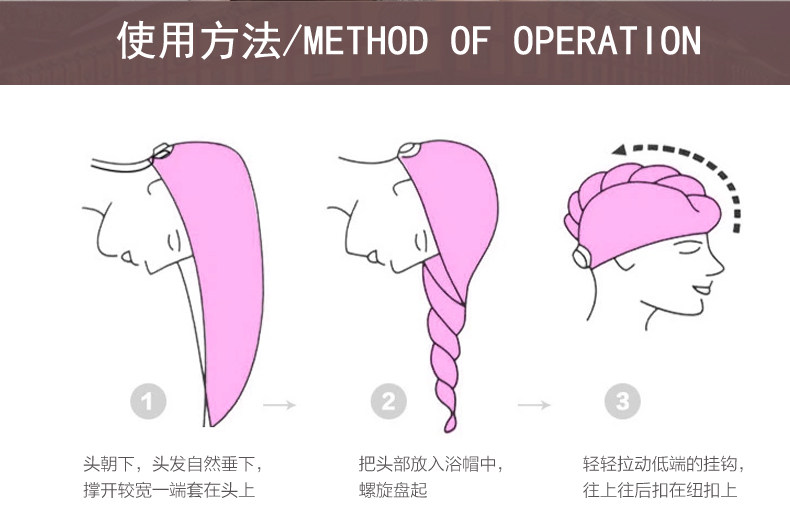 使用方法/METHOD OF OPERATION

1

头朝下，头发自然垂下，撑开较宽一端套在头上

2

把头部放入浴帽中，螺旋盘起

3

轻轻拉动低端的挂钩，往上往后扣在纽扣上