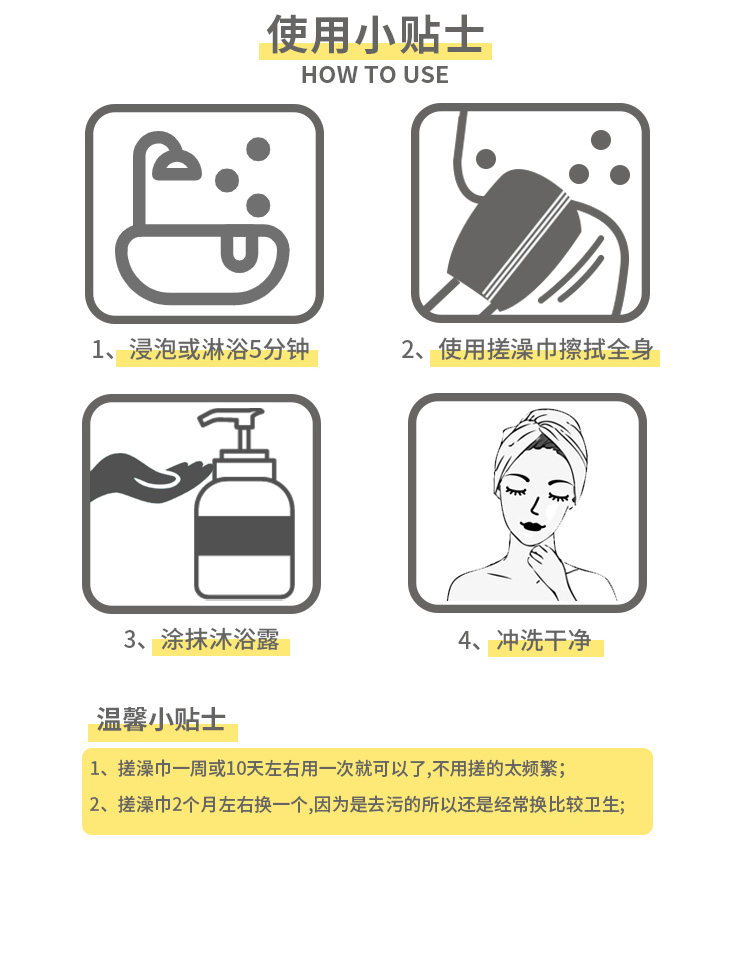 使用小贴士
HOW TO USE

1、浸泡或淋浴5分钟

2、使用搓澡巾擦拭全身

3、涂抹沐浴露

4、冲洗干净

温馨小贴士

1、搓澡巾一周或10天左右用一次就可以了,不用搓的太频繁;

2、搓澡巾2个月左右换一个,因为是去污的所以还是经常换比较卫生;