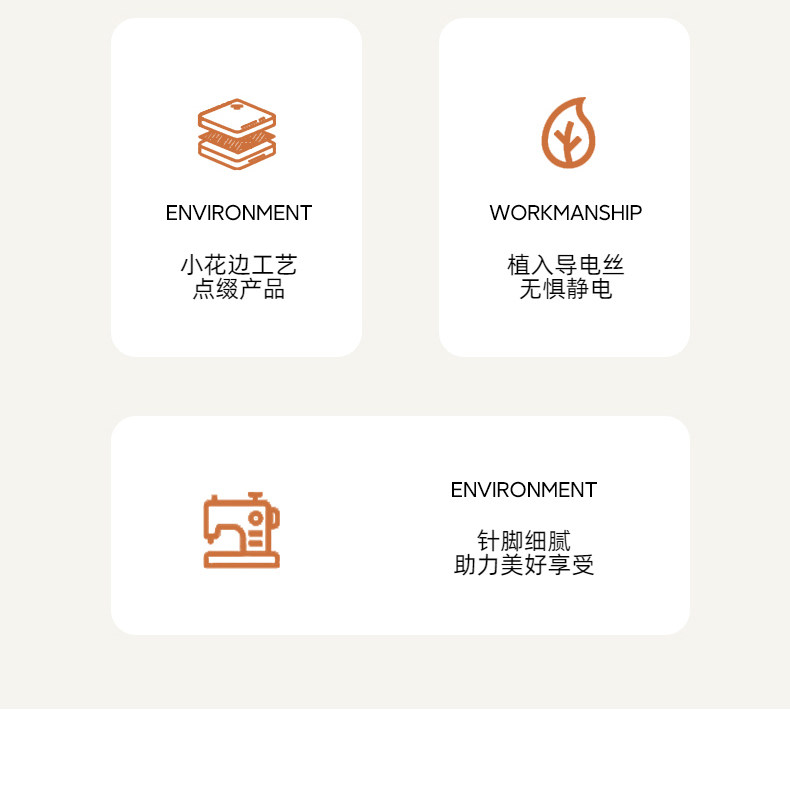 ENVIRONMENT

小花边工艺
点缀产品

WORKMANSHIP

植入导电丝
无惧静电

ENVIRONMENT

针脚细腻
助力美好享受