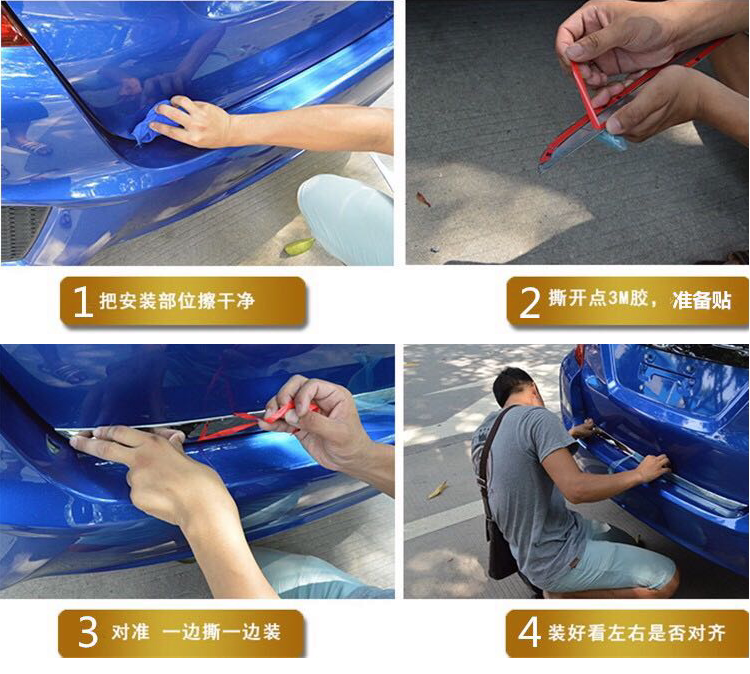 1 把安装部位擦干净

2 撕开点3M胶，准备贴

3 对准 一边撕一边装

4 装好看左右是否对齐