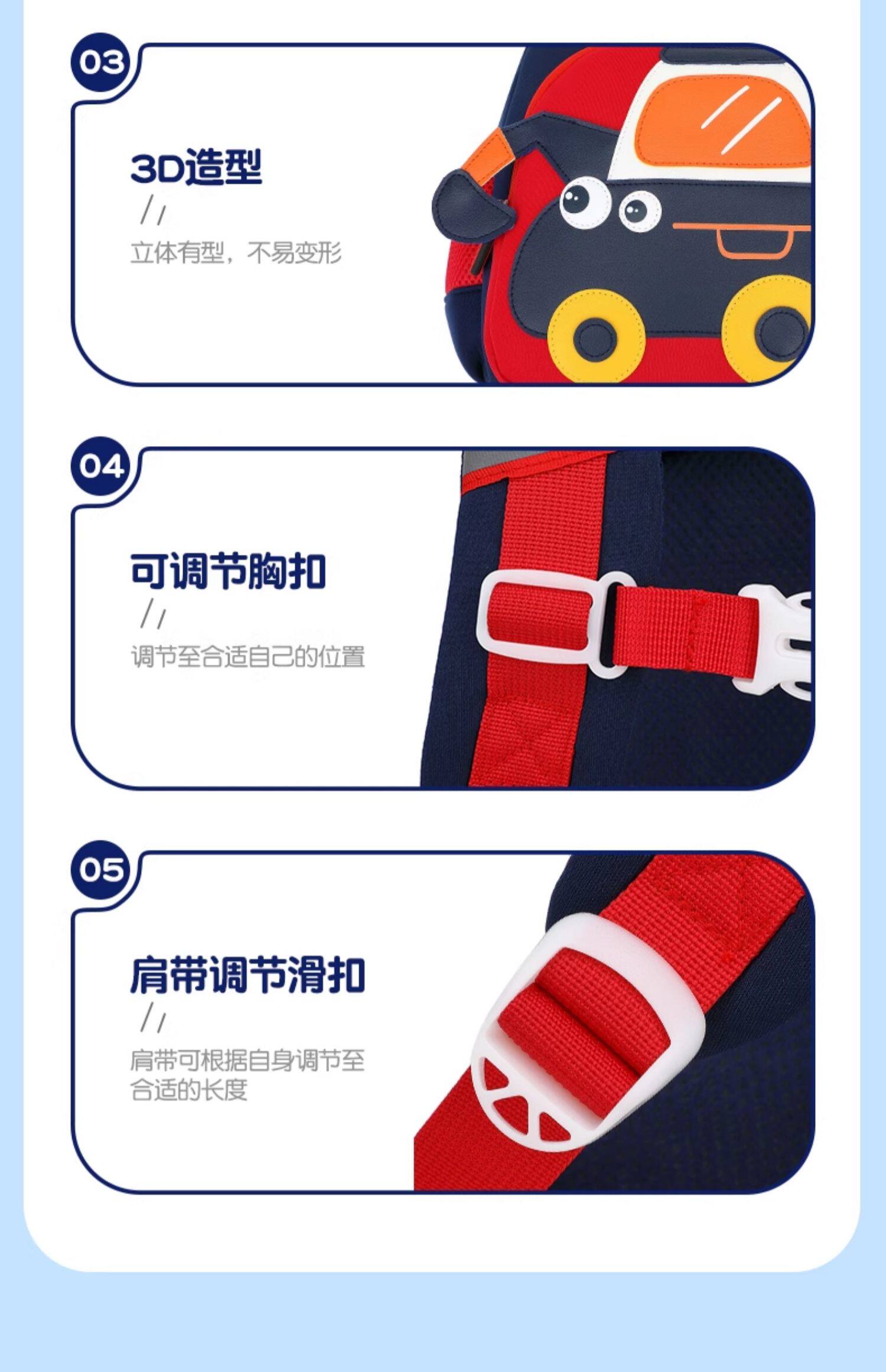 03

3D造型

//

立体有型，不易变形

04

可调节胸扣

//

调节至合适自己的位置

05

肩带调节滑扣

//

肩带可根据自身调节至合适的长度