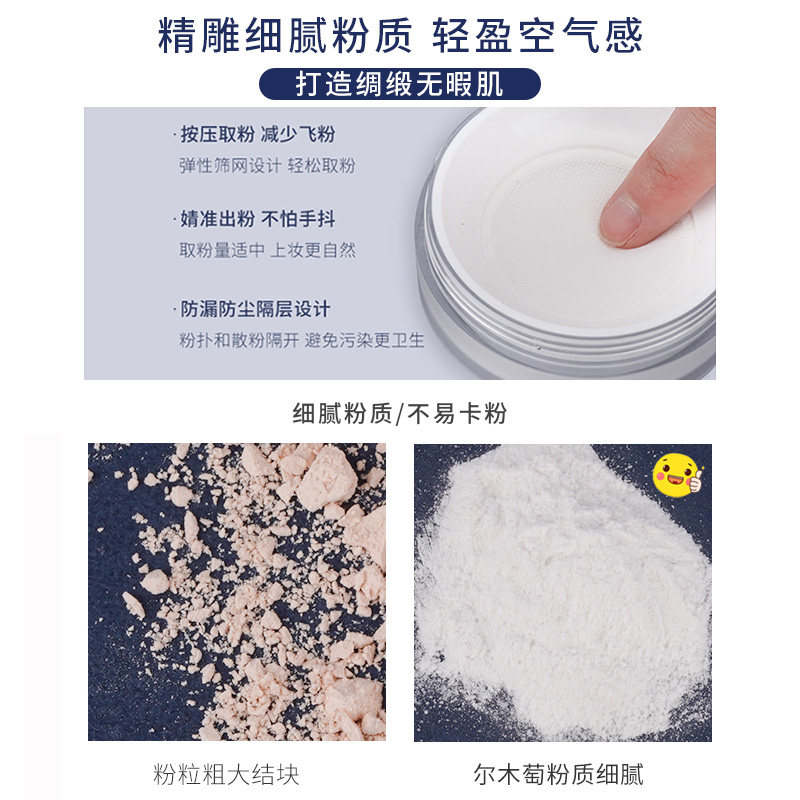 精雕细腻粉质 轻盈空气感

打造绸缎无暇肌

·按压取粉 减少飞粉
弹性筛网设计 轻松取粉

·婧准出粉 不怕手抖
取粉量适中 上妆更自然

·防漏防尘隔层设计
粉扑和散粉隔开 避免污染更卫生

细腻粉质/不易卡粉

粉粒粗大结块

尔木萄粉质细腻