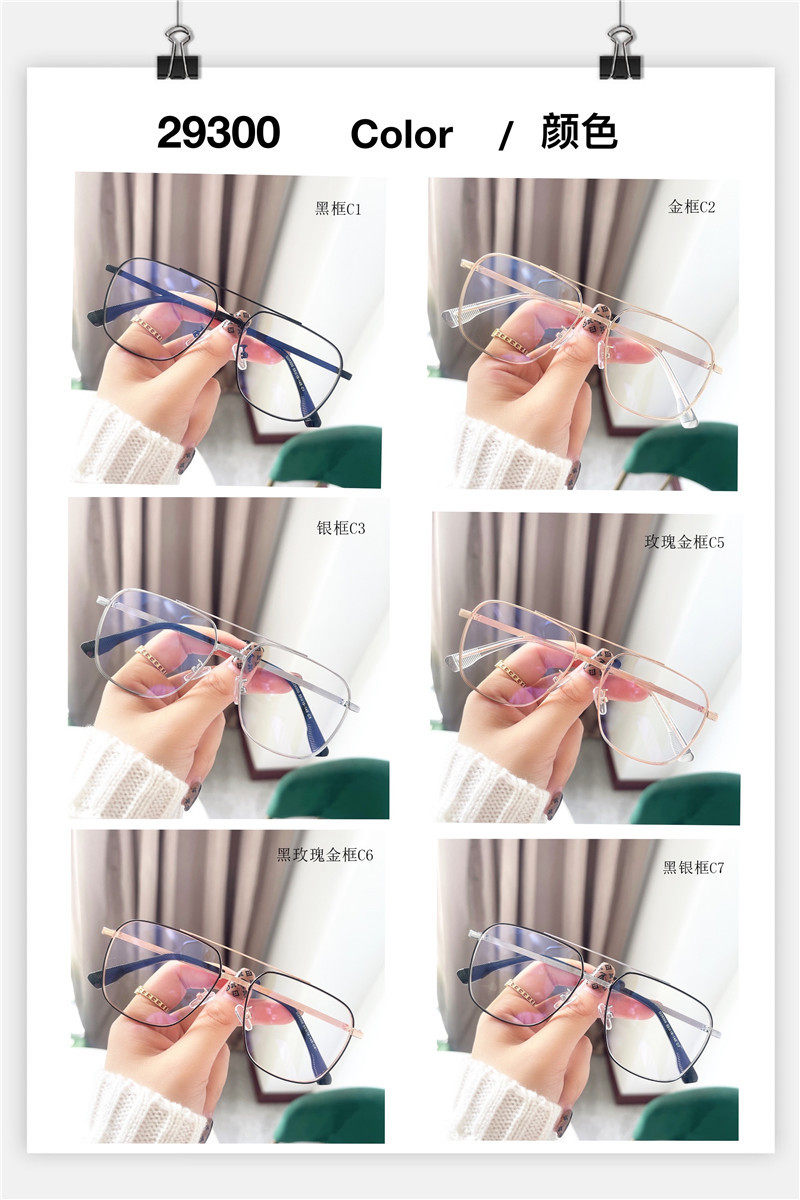 29300 Color / 颜色

黑框C1

金框C2

银框C3

玫瑰金框C5

黑玫瑰金框C6

黑银框C7