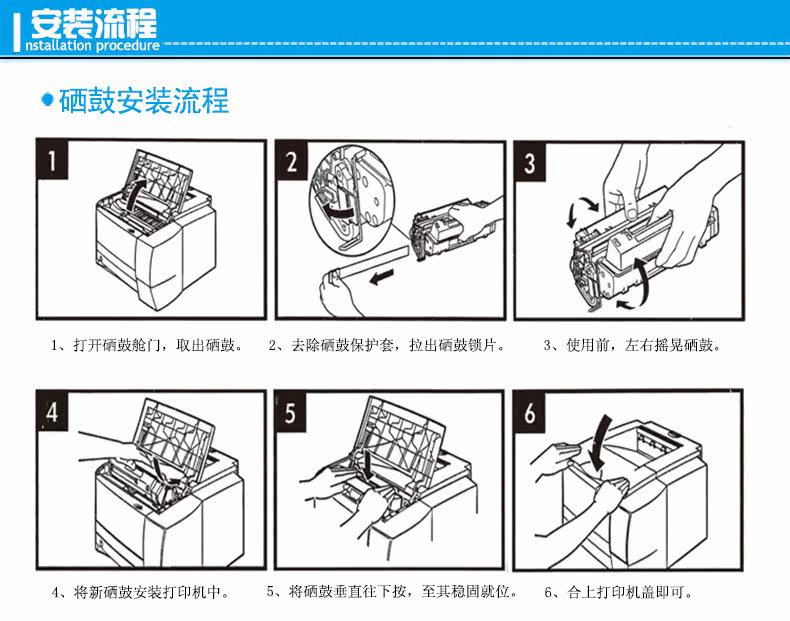 安装流程
nstallation procedure

硒鼓安装流程

1

2

3

1、打开硒鼓舱门，取出硒鼓。

2、去除硒鼓保护套，拉出硒鼓锁片。

3、使用前，左右摇晃硒鼓。

4

5

6

4、将新硒鼓安装打印机中。

5、将硒鼓垂直往下按，至其稳固就位。

6、合上打印机盖即可。