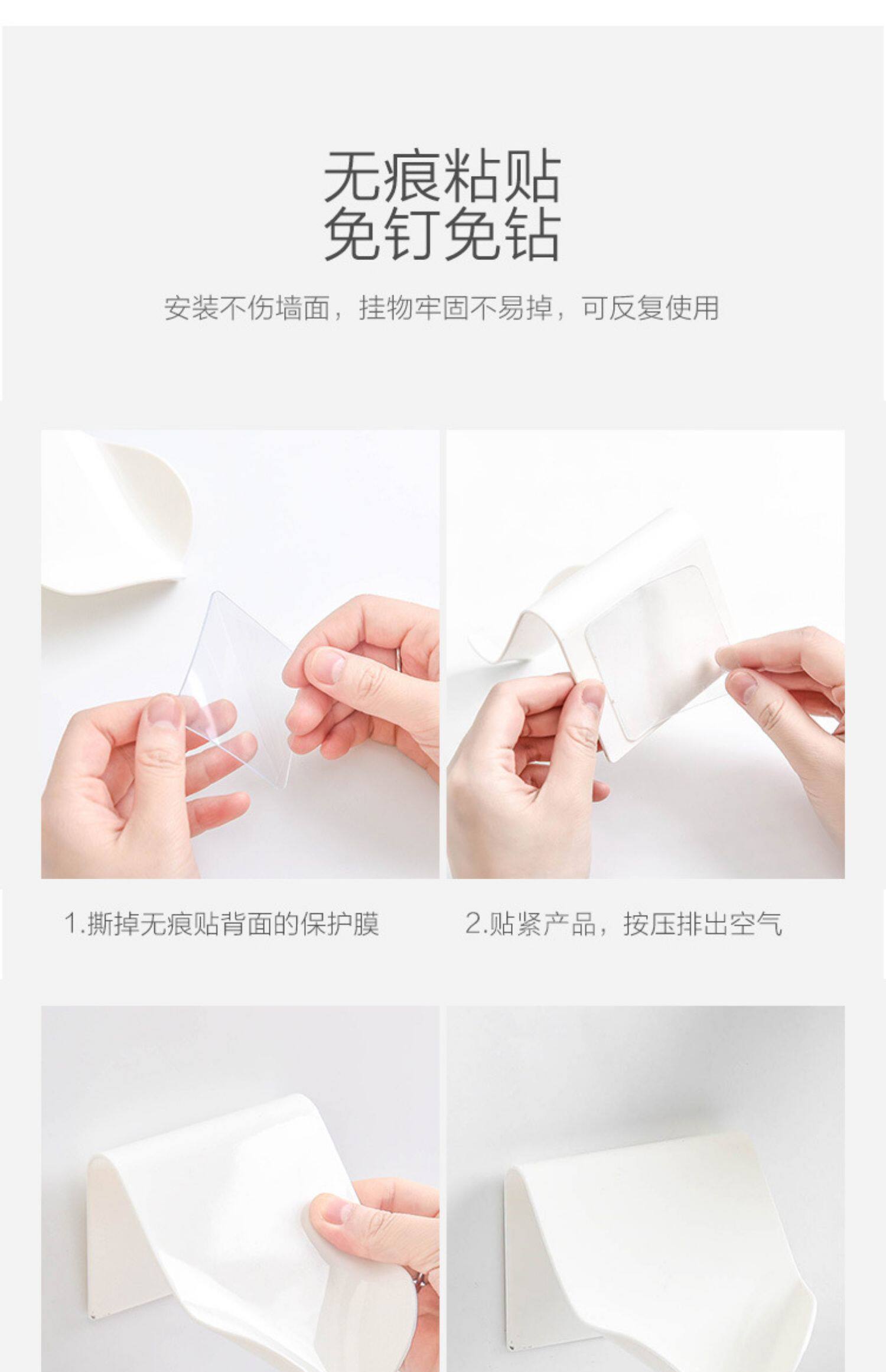 无痕粘贴
免钉免钻

安装不伤墙面，挂物牢固不易掉，可反复使用

1.撕掉无痕贴背面的保护膜

2.贴紧产品，按压排出空气