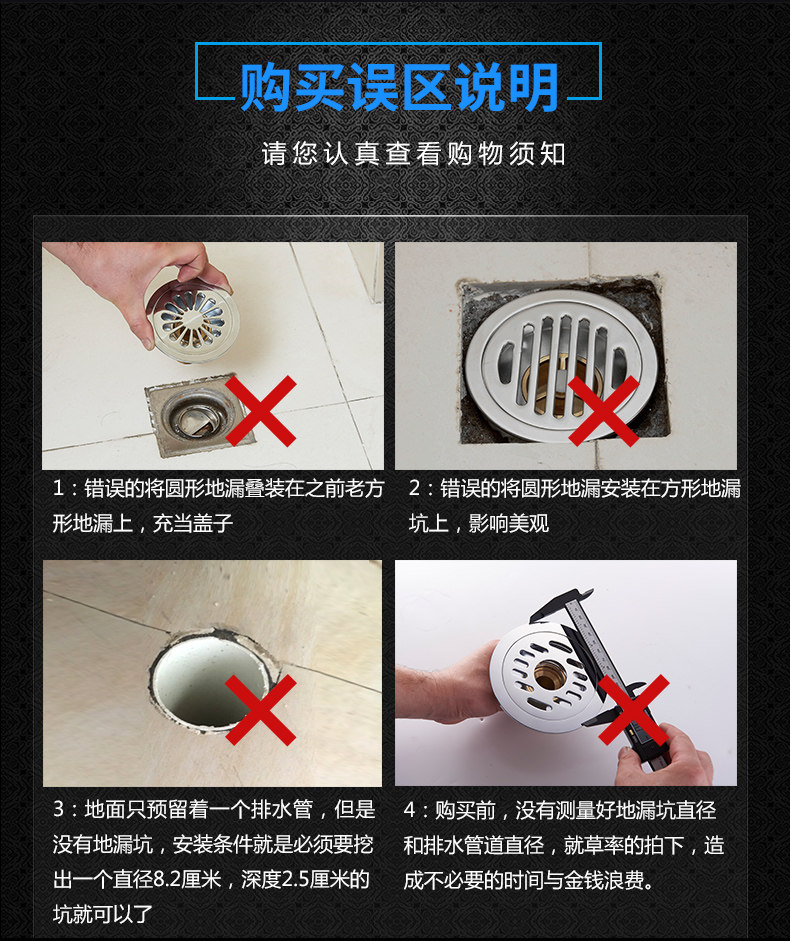 购买误区说明

请您认真查看购物须知

1：错误的将圆形地漏叠装在之前老方形地漏上，充当盖子

2：错误的将圆形地漏安装在方形地漏坑上，影响美观

3：地面只预留着一个排水管，但是没有地漏坑，安装条件就是必须要挖出一个直径8.2厘米，深度2.5厘米的坑就可以了

4：购买前，没有测量好地漏坑直径和排水管道直径，就草率的拍下，造成不必要的时间与金钱浪费。