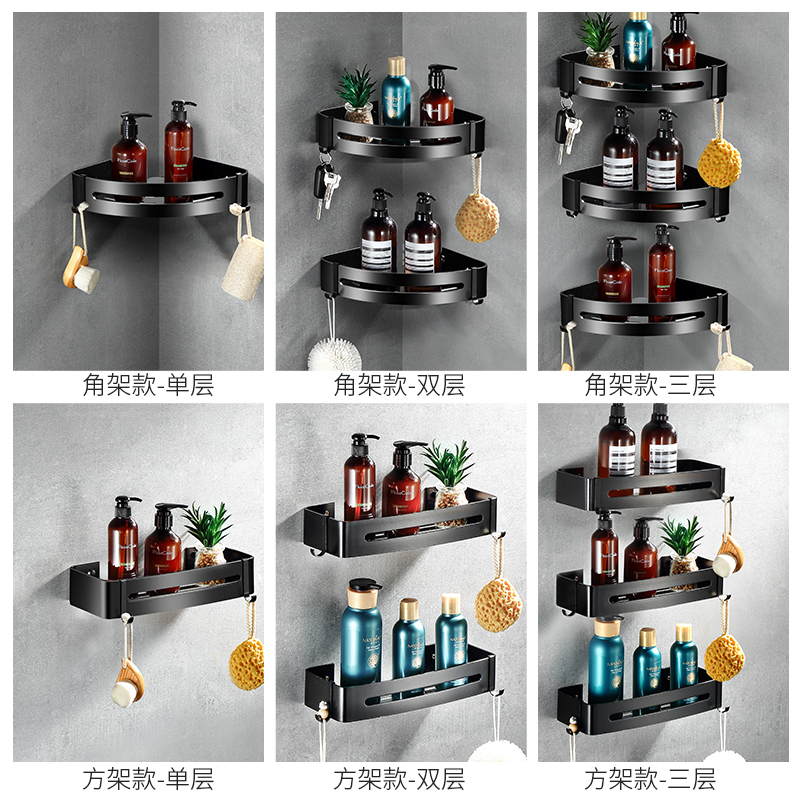 角架款-单层

角架款-双层

角架款-三层

方架款-单层

方架款-双层

方架款-三层