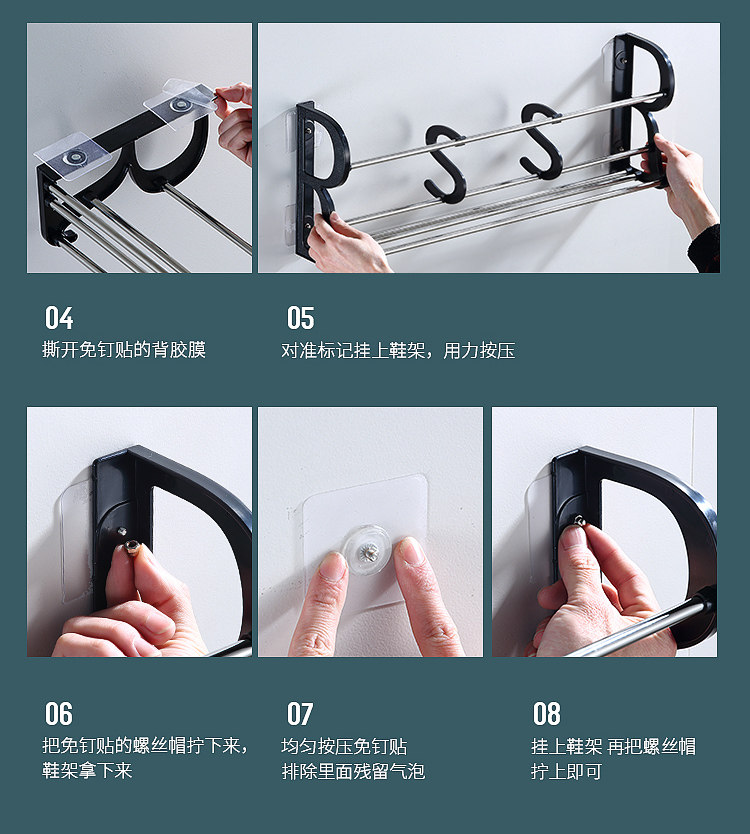 04
撕开免钉贴的背胶膜

05
对准标记挂上鞋架，用力按压

06
把免钉贴的螺丝帽拧下来，鞋架拿下来

07
均匀按压免钉贴
排除里面残留气泡

08
挂上鞋架 再把螺丝帽拧上即可