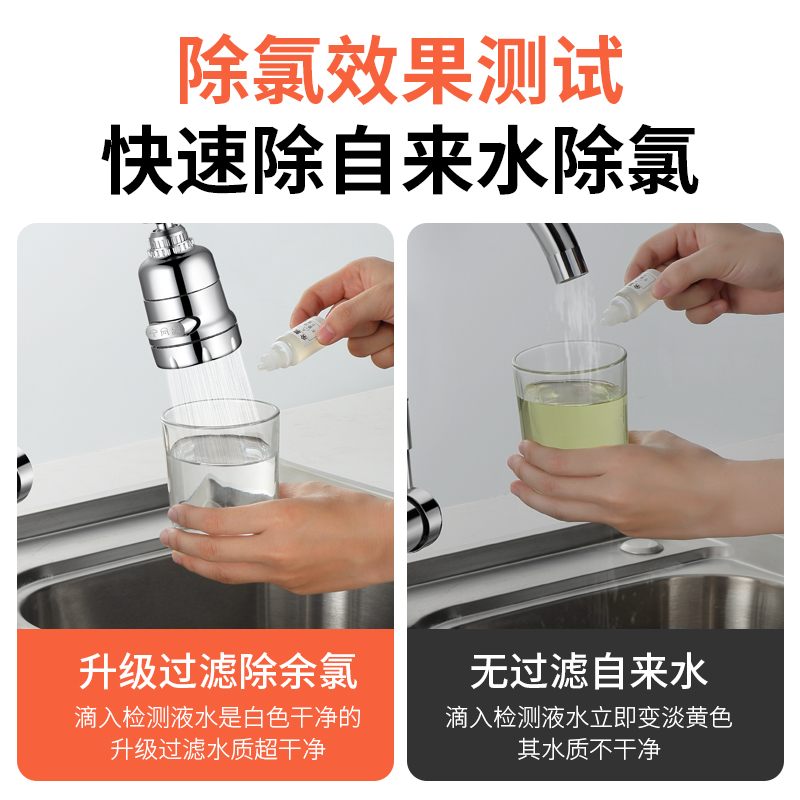 除氯效果测试
快速除自来水除氯

升级过滤除余氯
滴入检测液水是白色干净的
升级过滤水质超干净

无过滤自来水
滴入检测液水立即变淡黄色
其水质不干净