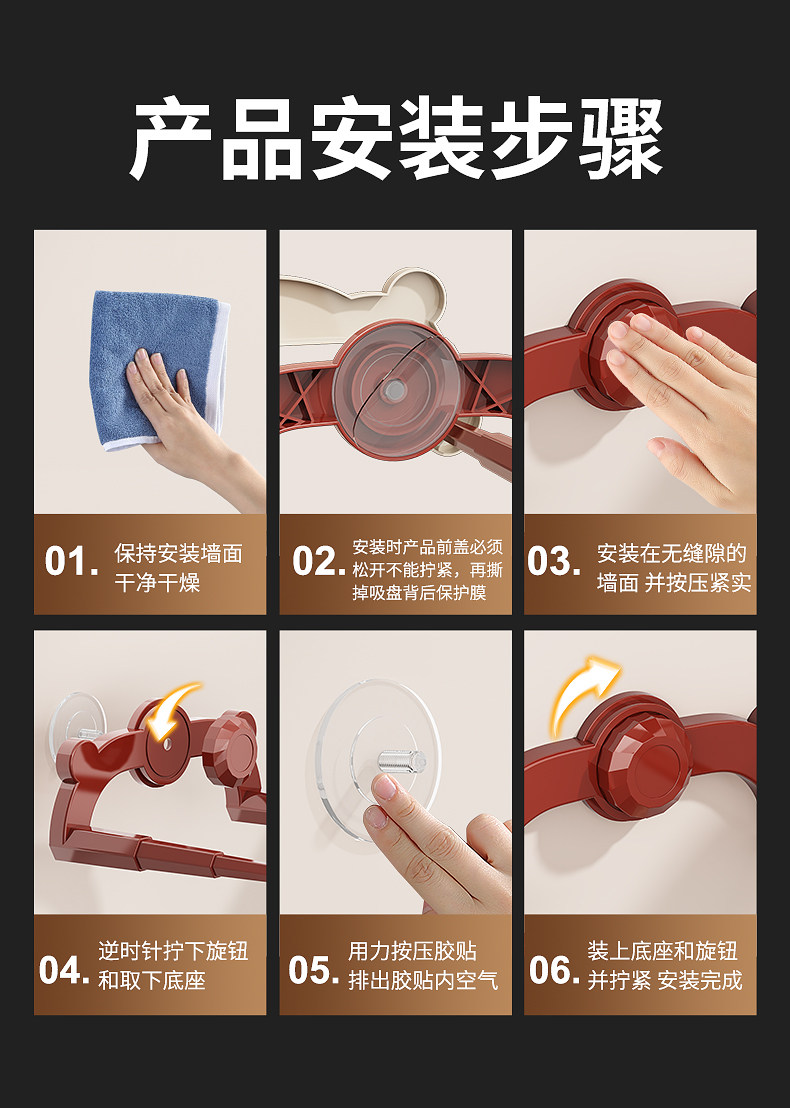 产品安装步骤

01. 保持安装墙面干净干燥

02. 安装时产品前盖必须松开不能拧紧，再撕掉吸盘背后保护膜

03. 安装在无缝隙的墙面 并按压紧实

04. 逆时针拧下旋钮和取下底座

05. 用力按压胶贴排出胶贴内空气

06. 装上底座和旋钮并拧紧 安装完成