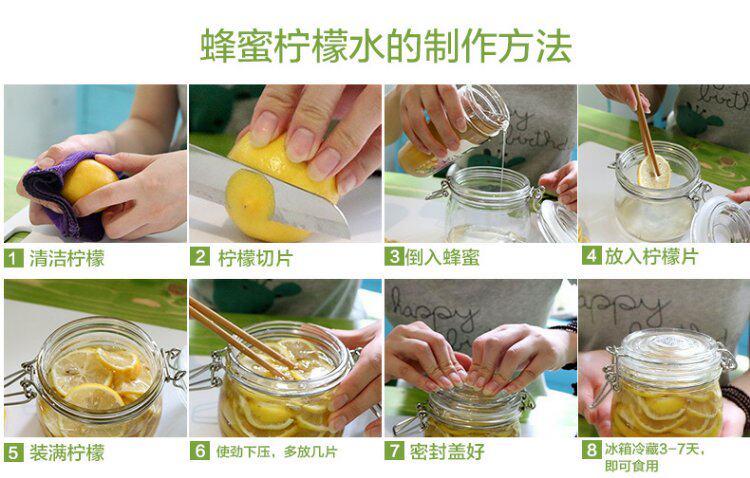 蜂蜜柠檬水的制作方法

1 清洁柠檬

2 柠檬切片

3 倒入蜂蜜

4 放入柠檬片

5 装满柠檬

6 使劲下压，多放几片

7 密封盖好

8 冰箱冷藏3-7天，即可食用