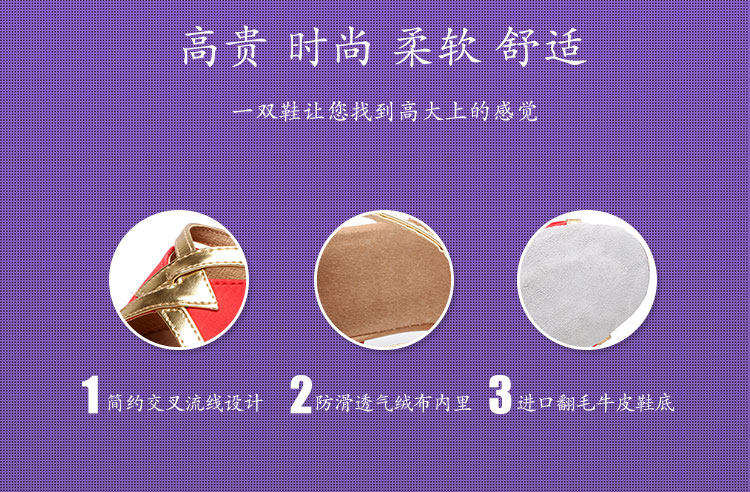 高贵 时尚 柔软 舒适

一双鞋让您找到高大上的感觉

1 简约交叉流线设计

2 防滑透气绒布内里

3 进口翻毛牛皮鞋底